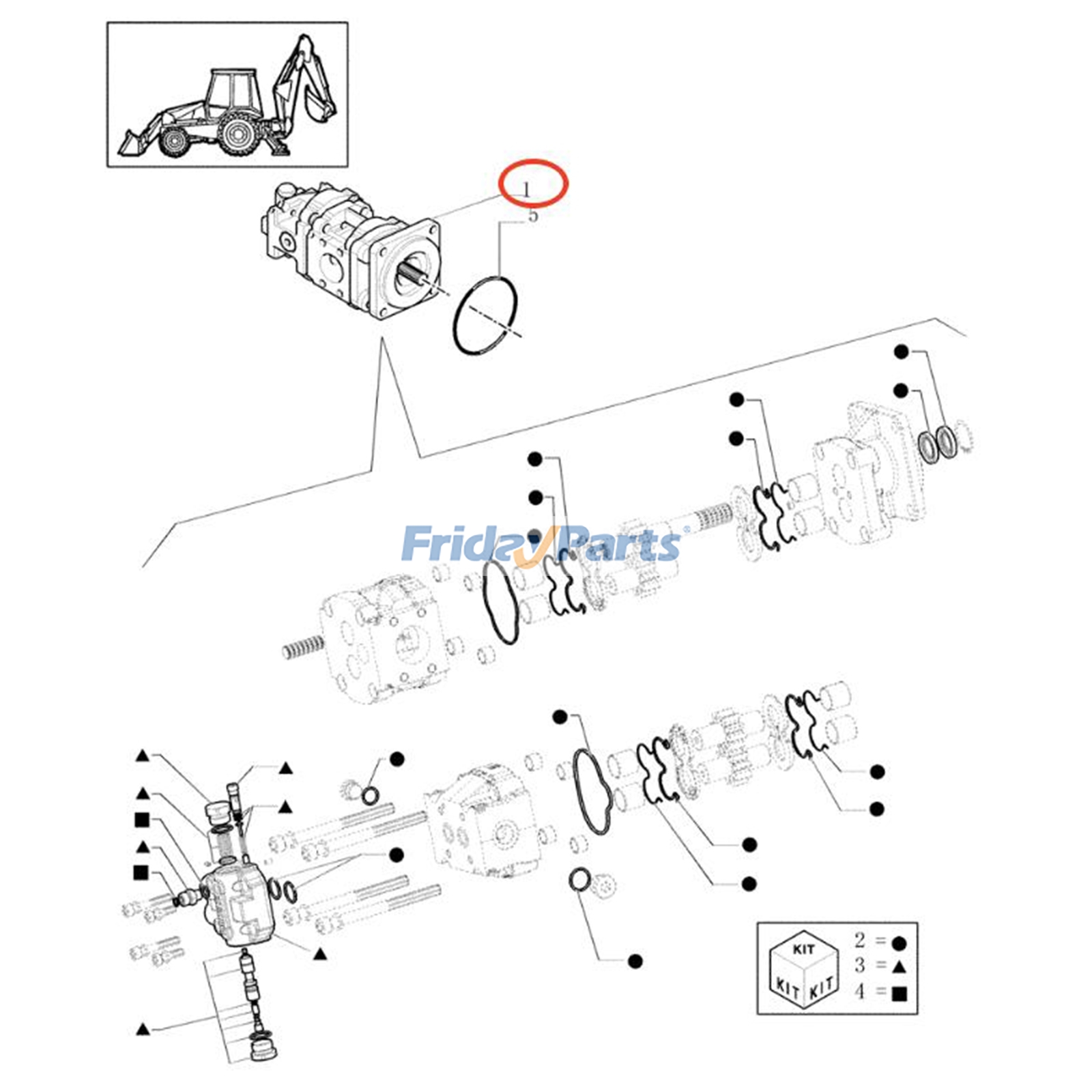 1
5
FridayParts®
KIT
KIT KIT
2 = ●
3 = ▲
4 = ■