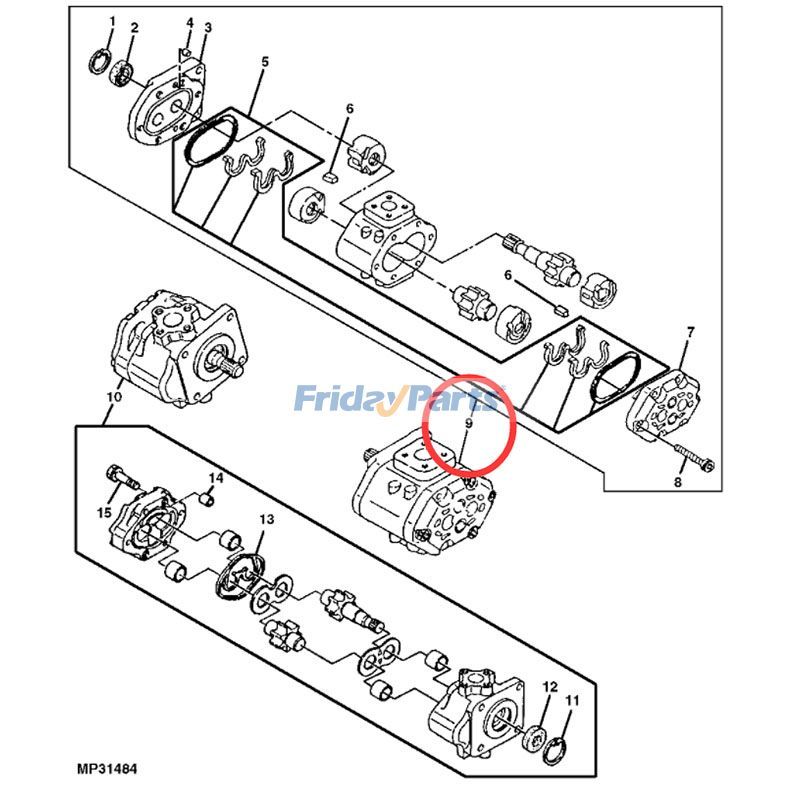 1
2
4
3
5
6
6
7
FridayParts
9
8
10
14
15
13
12
11
MP31484