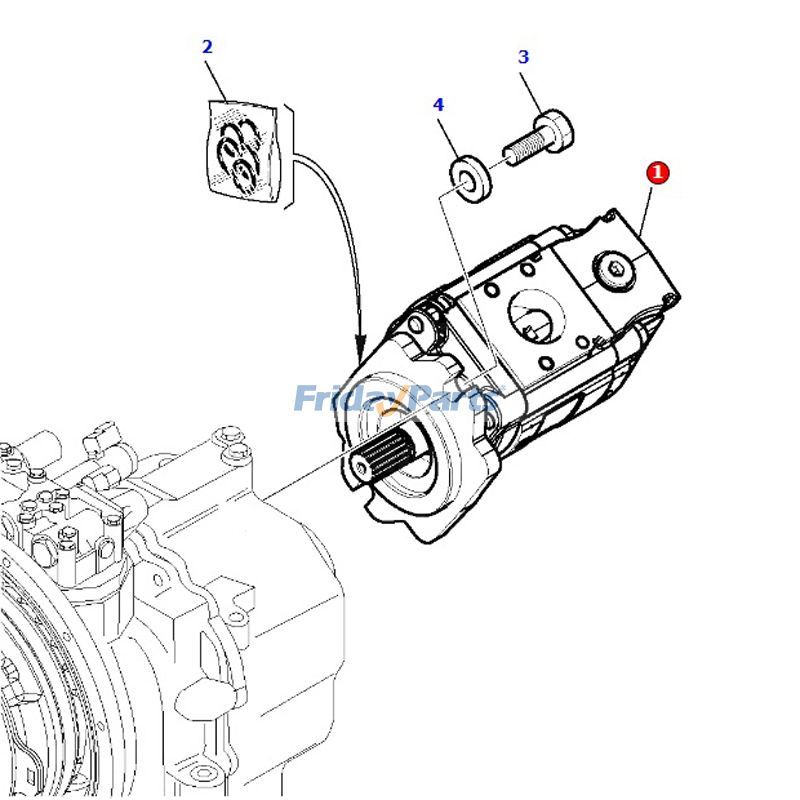 2
3
4
1
FridayParts