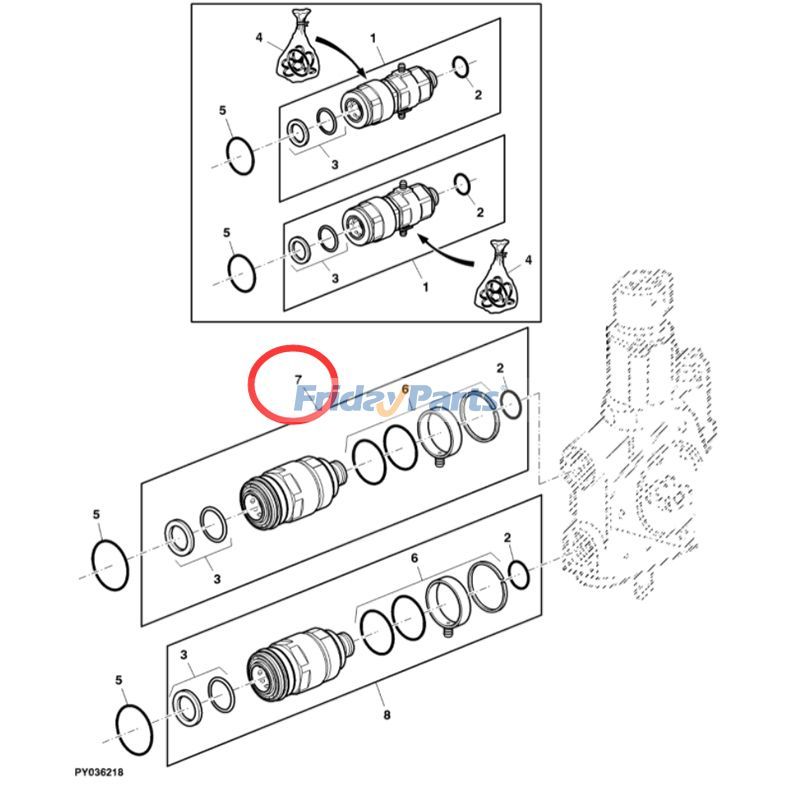 4
1
2
5
3
2
5
3
1
4
7
FridayParts
6
2
5
3
6
2
3
5
8
PY036218