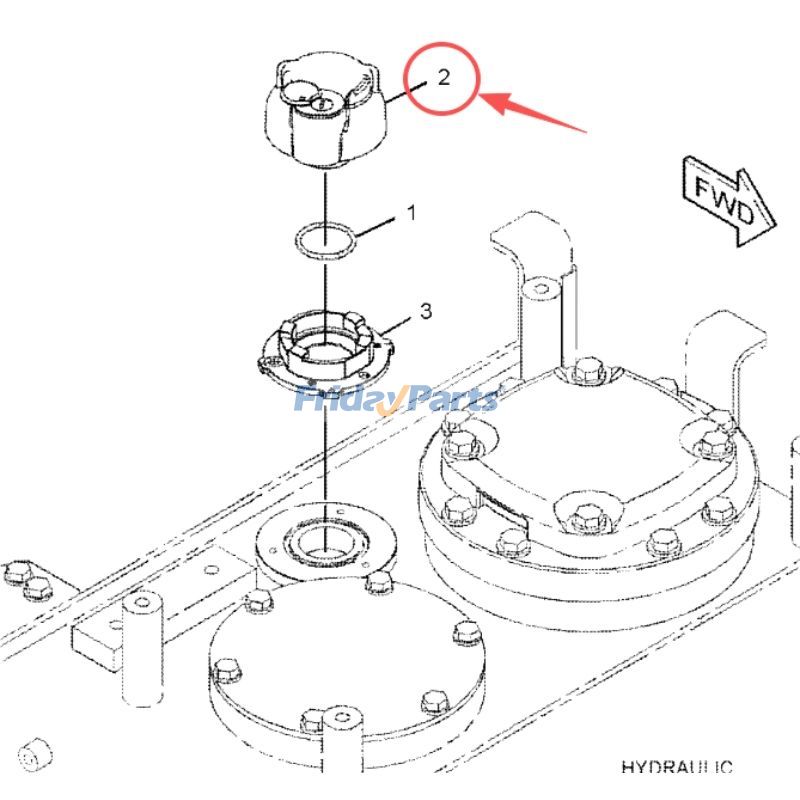 2

FWD

1

3

FridayParts

HYDRAULIC