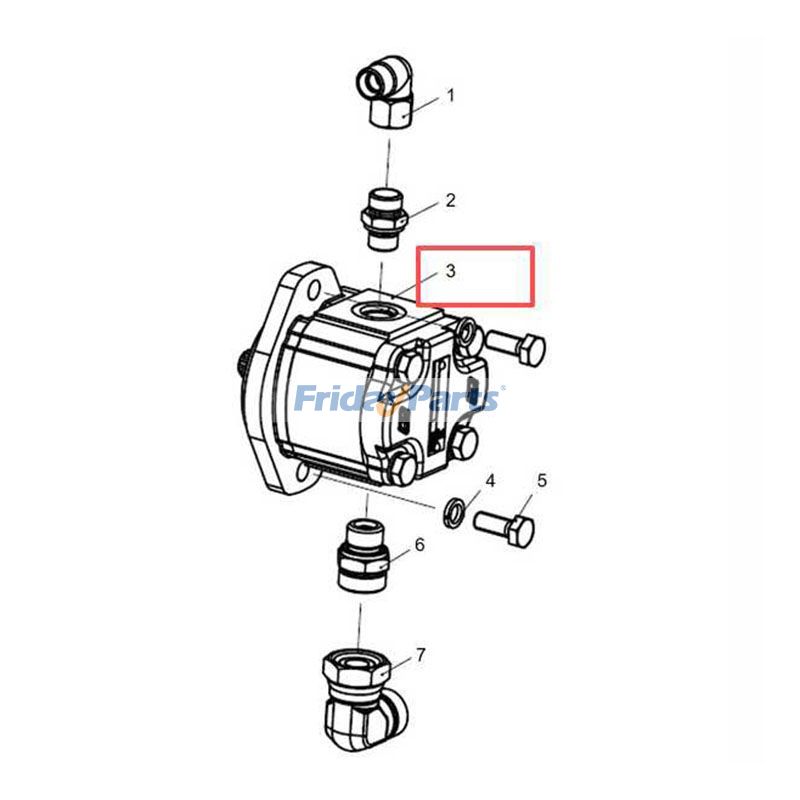 1
2
3
FridayParts
4
5
6
7