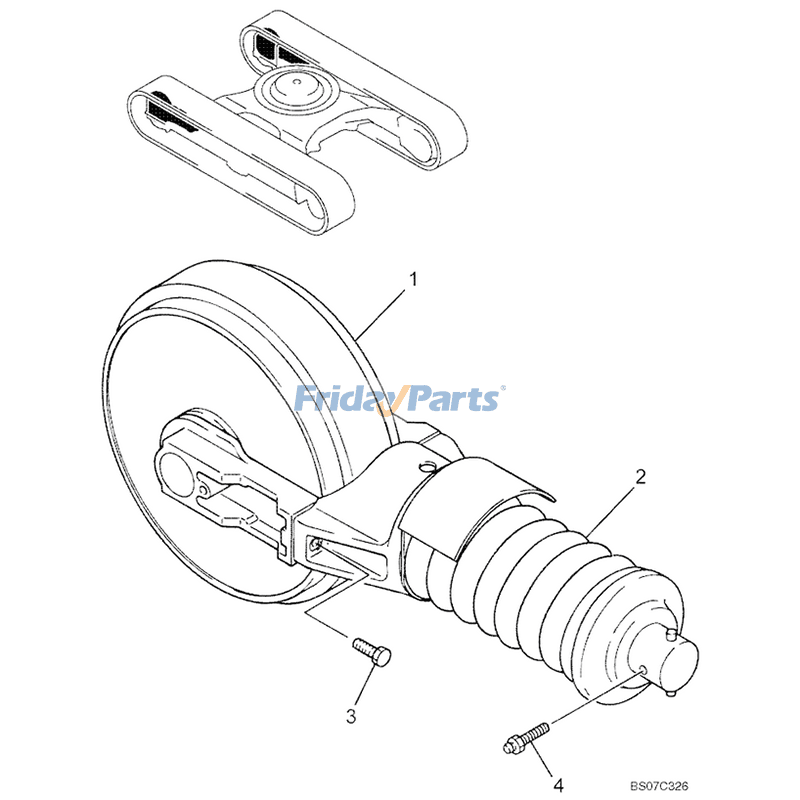 1

FridayParts®

2

3

4

BS07C326