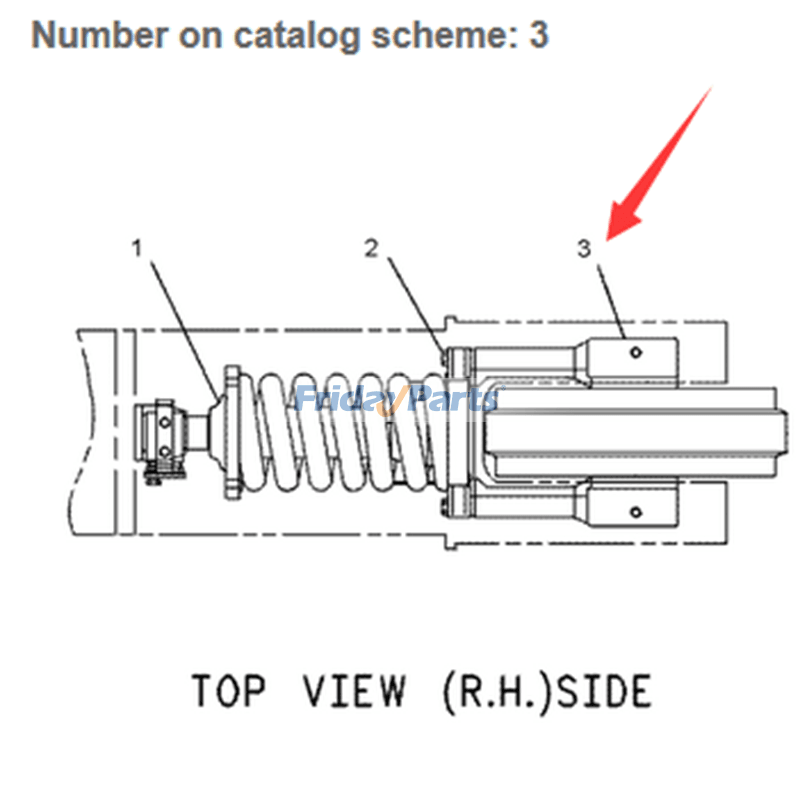 Number on catalog scheme: 3

1

2

3

FridayParts

TOP VIEW (R.H.)SIDE