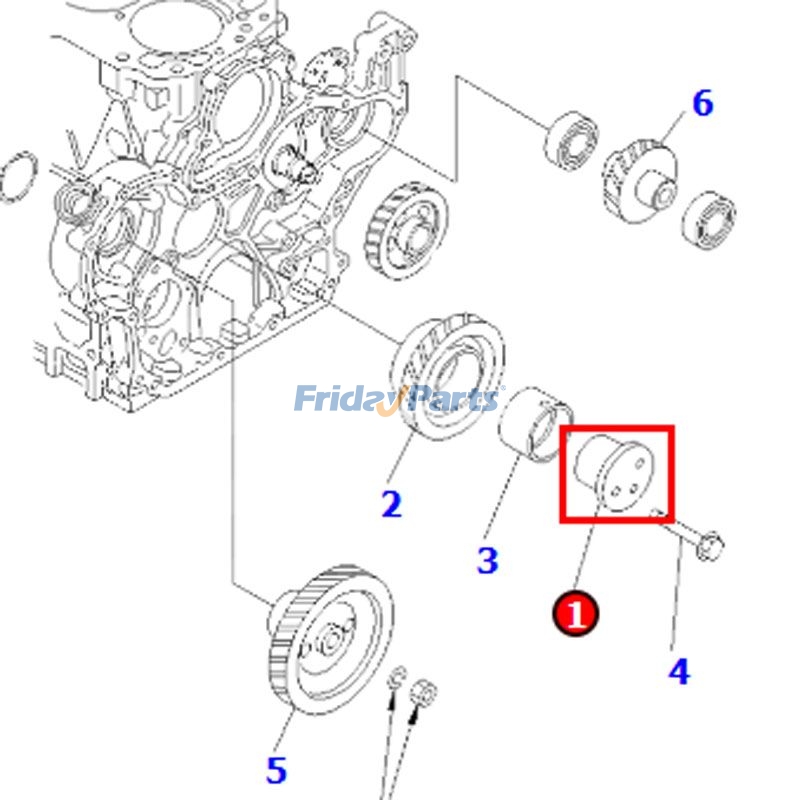 6
FridayParts
2
3
1
4
5