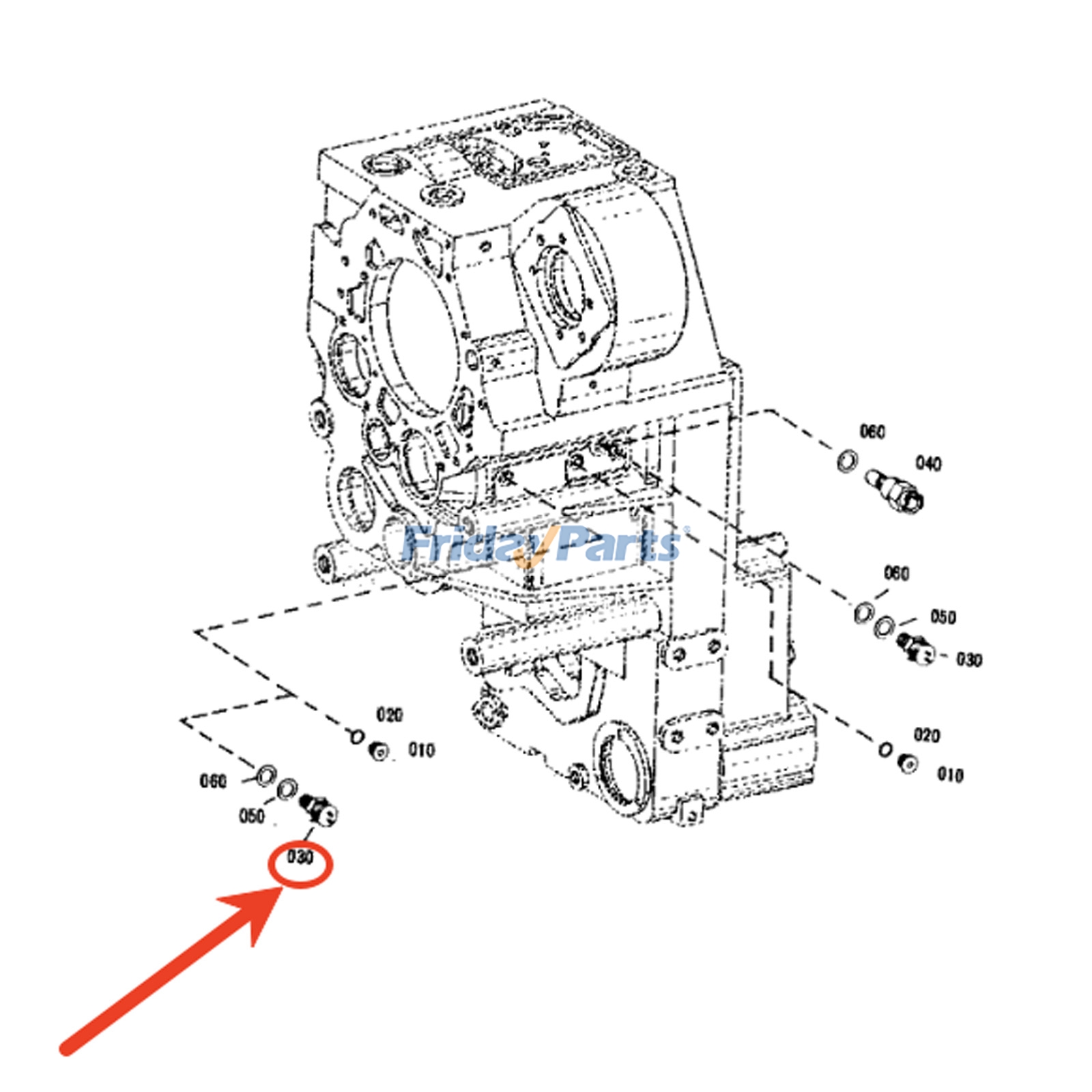 060
040
FridayParts
060
050
030
020
010
020
010
060
050
030