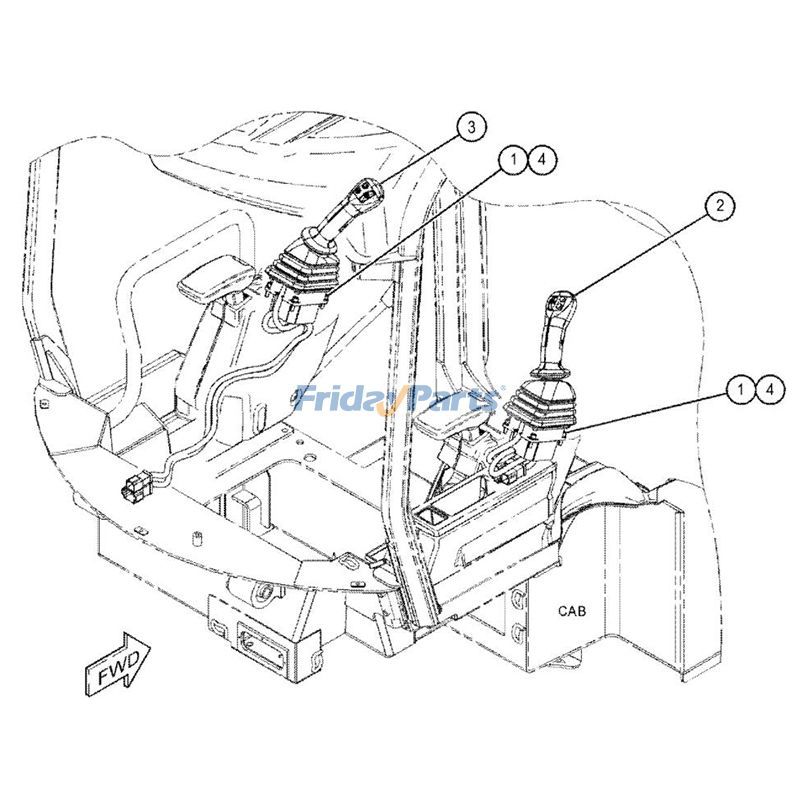 3

1 4

2

FridayParts

1 4

CAB

FWD