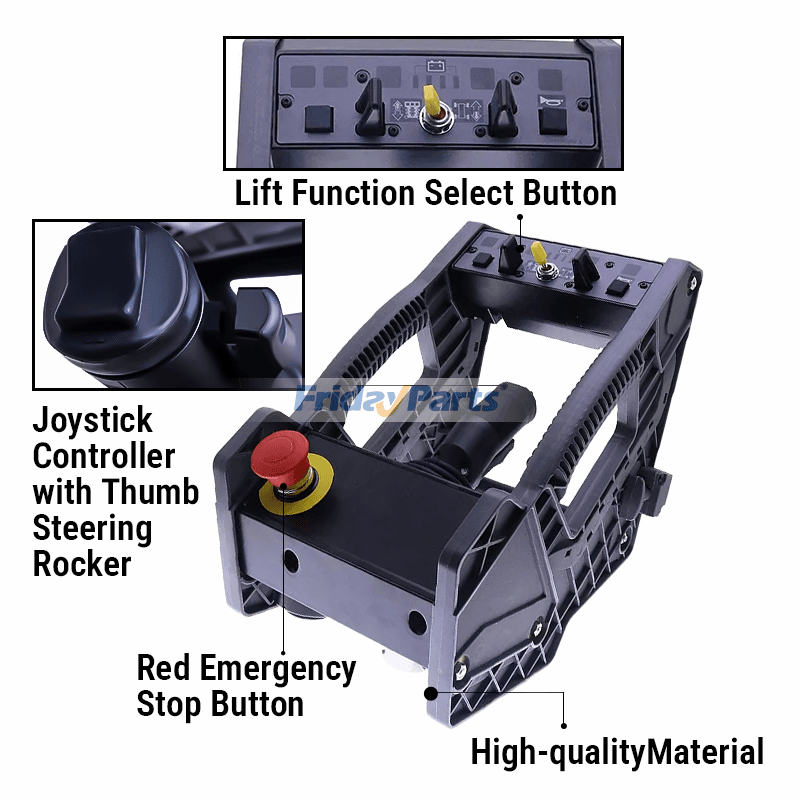 Lift Function Select Button

Joystick Controller with Thumb Steering Rocker

FridayParts

Red Emergency Stop Button

High-qualityMaterial