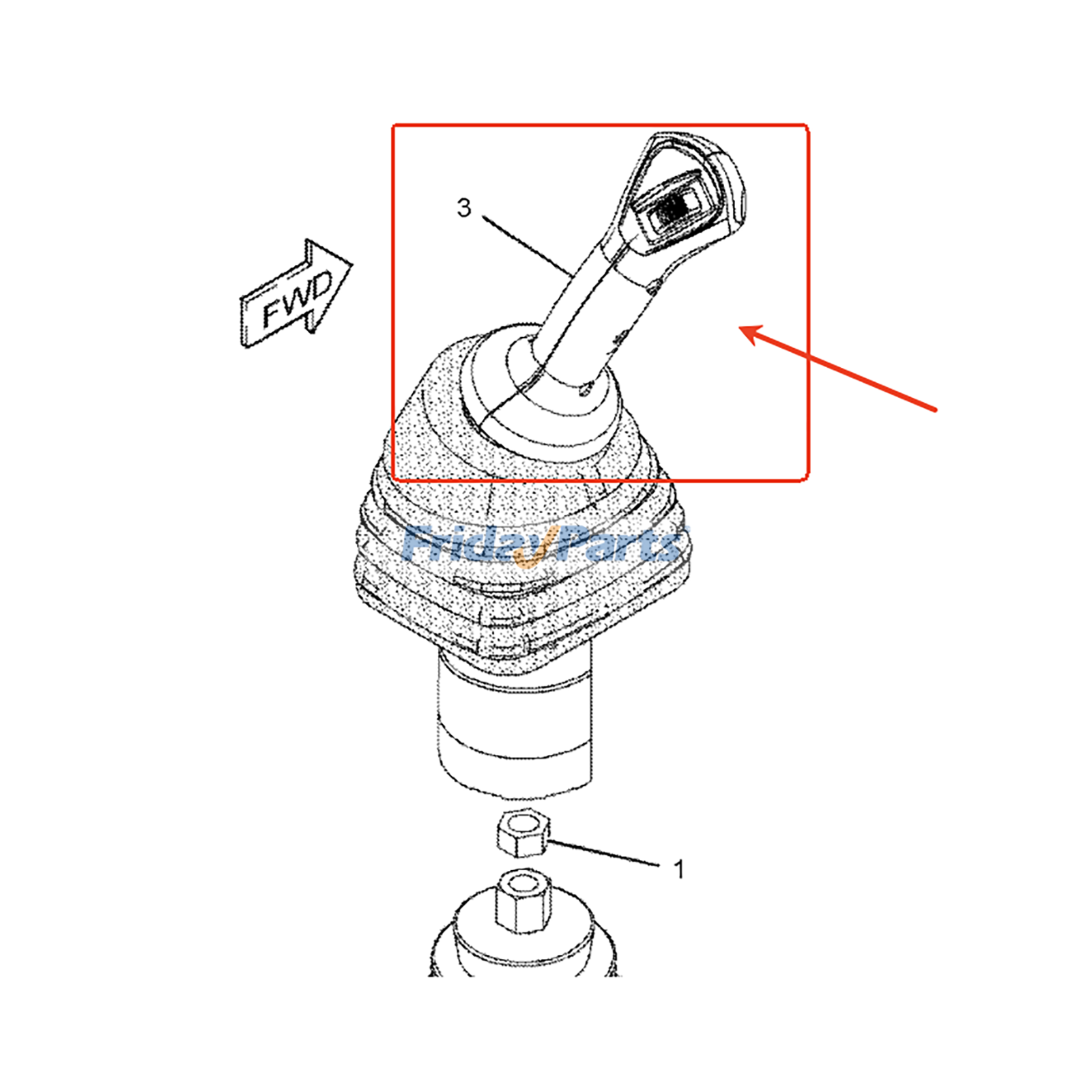 3

FWD

FridayParts

1