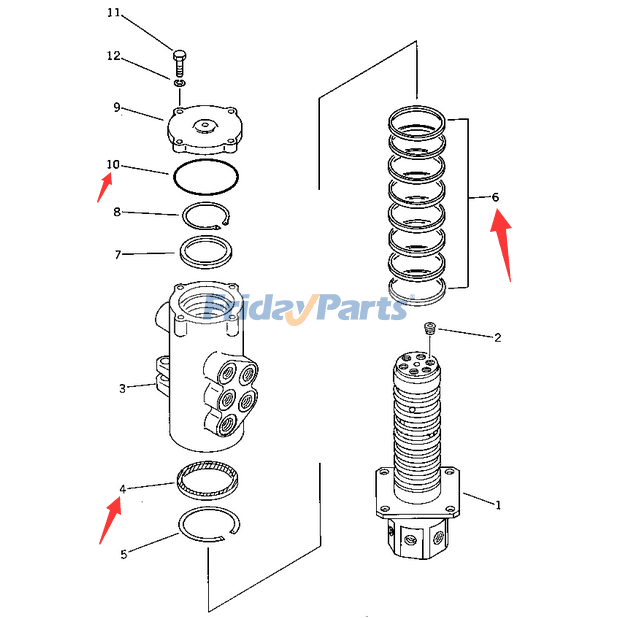 11
12
9
10
8
7
FridayParts
3
4
5
6
2
1