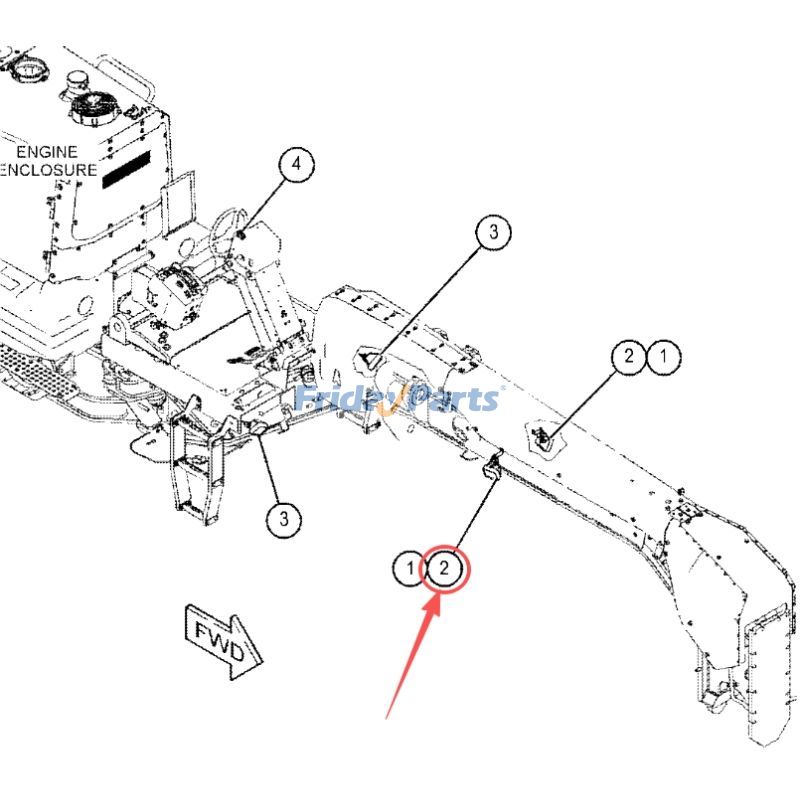 ENGINE
ENCLOSURE

4

3

2 1

FridayParts

3

1 2

FWD