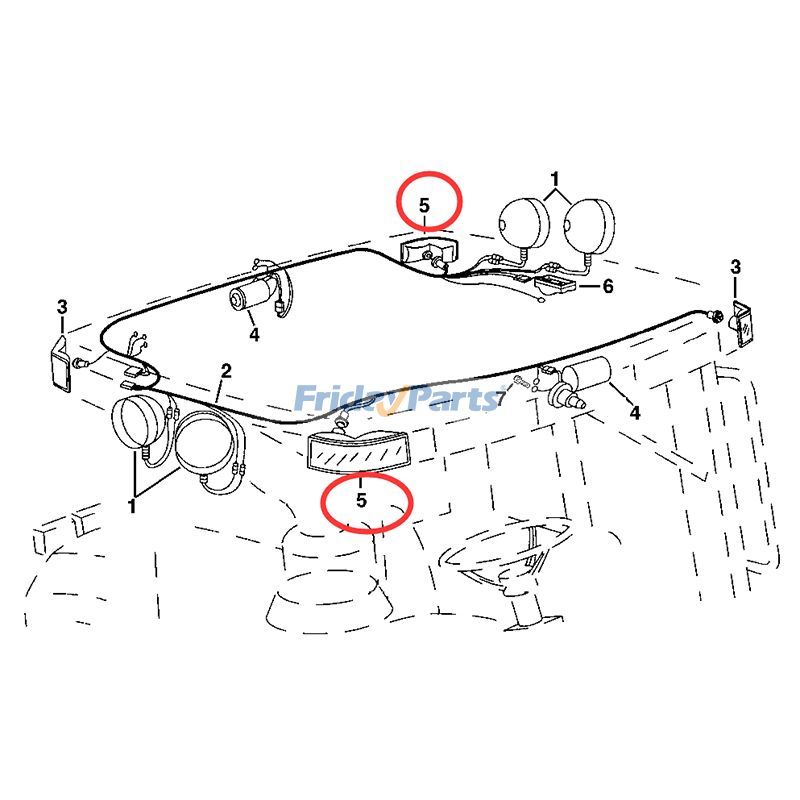 5
1
3
6
3
4
2
FridayParts
7
4
1
5