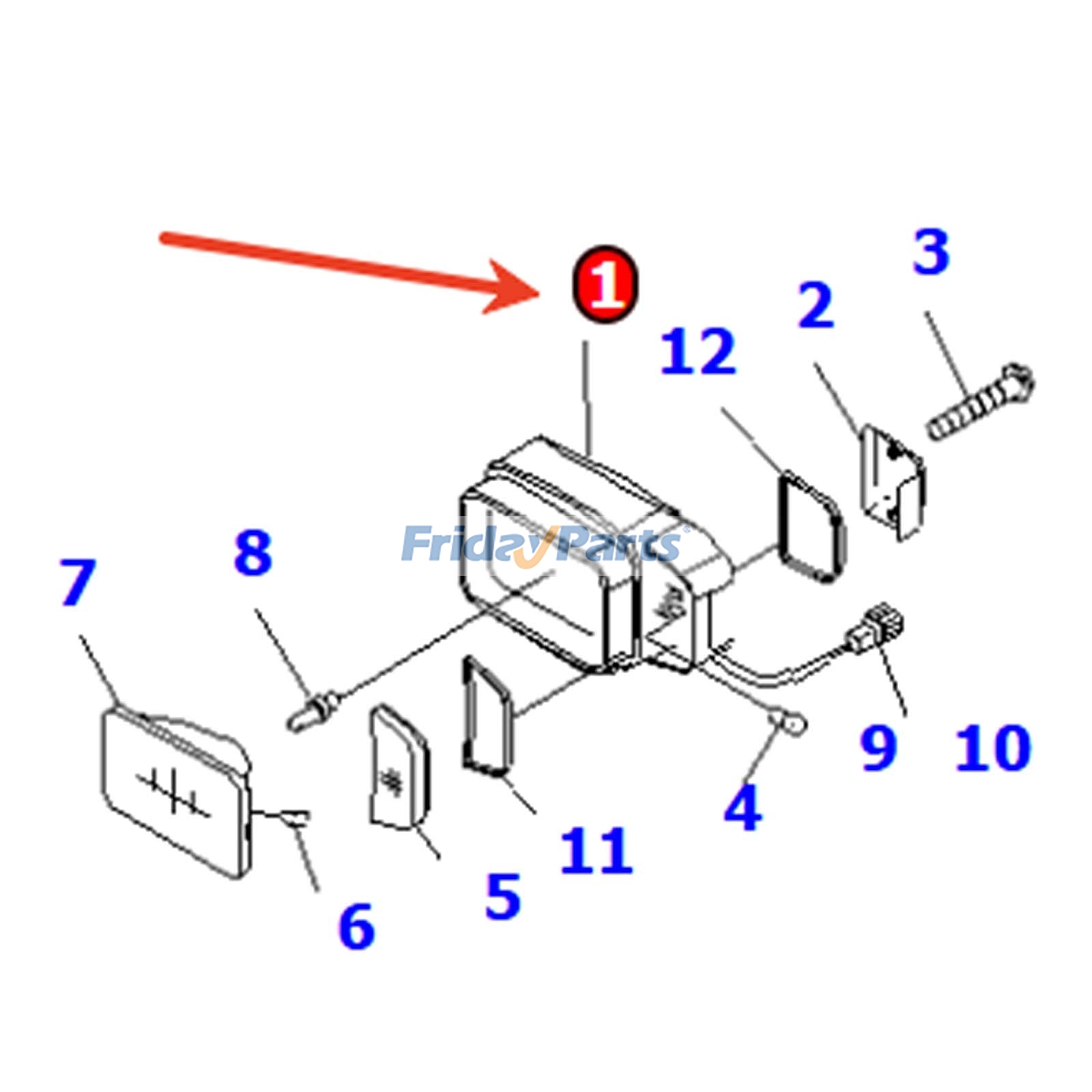 1
3
2
12
FridayParts
8
7
9
10
4
11
5
6