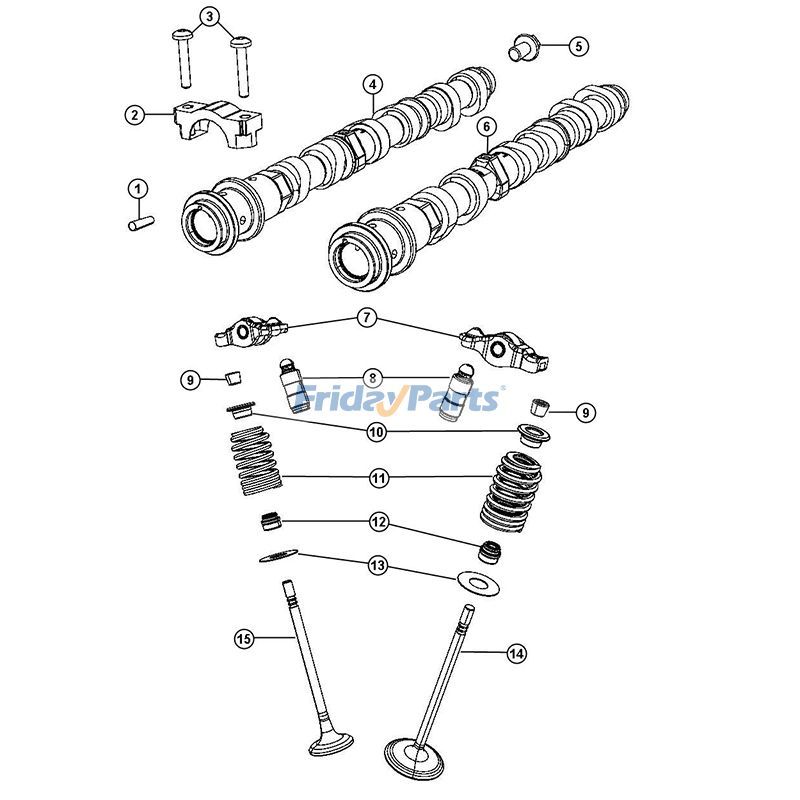 3
5
4
2
6
1
7
9
8
FridayParts
9
10
11
12
13
15
14