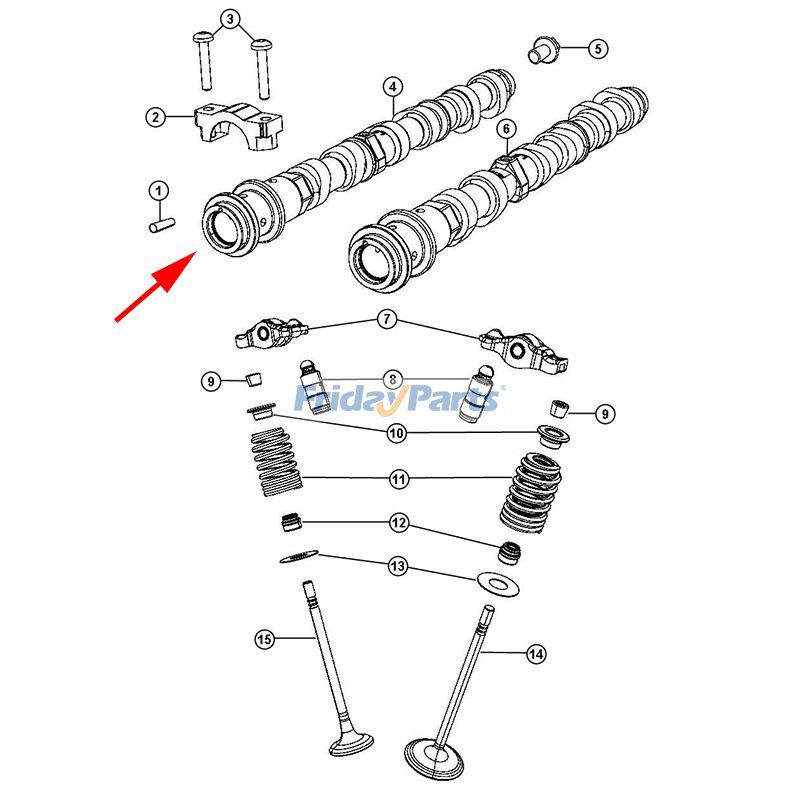 3
5
4
2
6
1
7
9
8
FridayParts
9
10
11
12
13
15
14