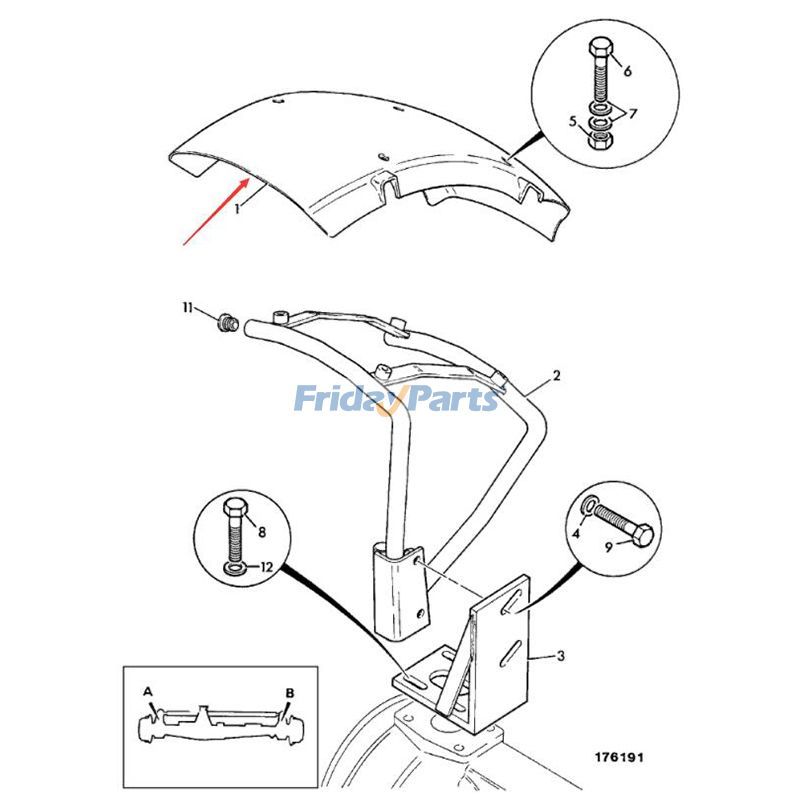 6
7
5
1
11
2
FridayParts
8
12
4
9
3
A
B
176191