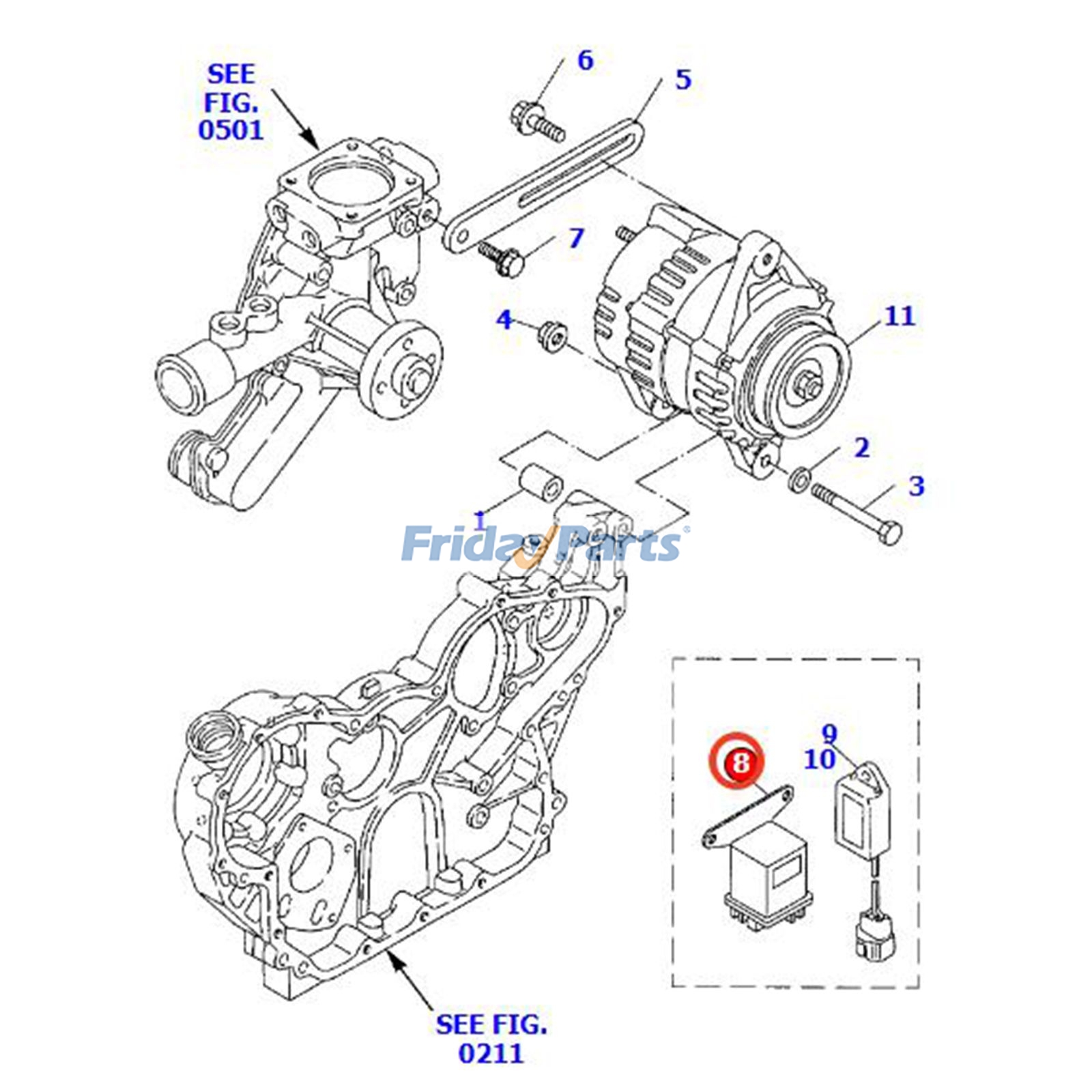 SEE FIG. 0501

6

5

7

4

11

2

3

1

FridayParts

9

10

8

SEE FIG. 0211