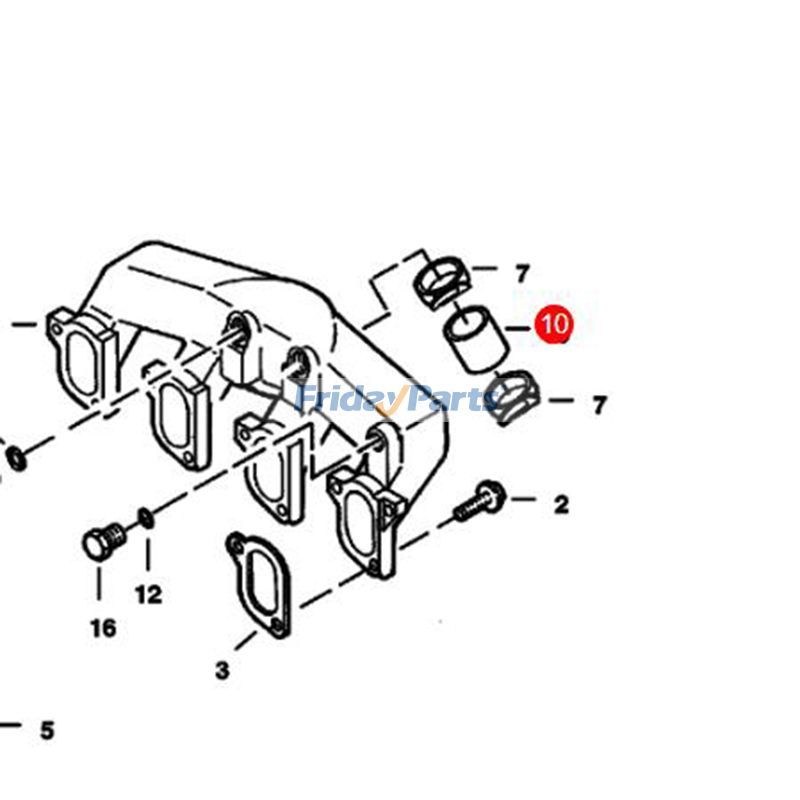 7

10

FridayParts

7

2

12

16

3

5