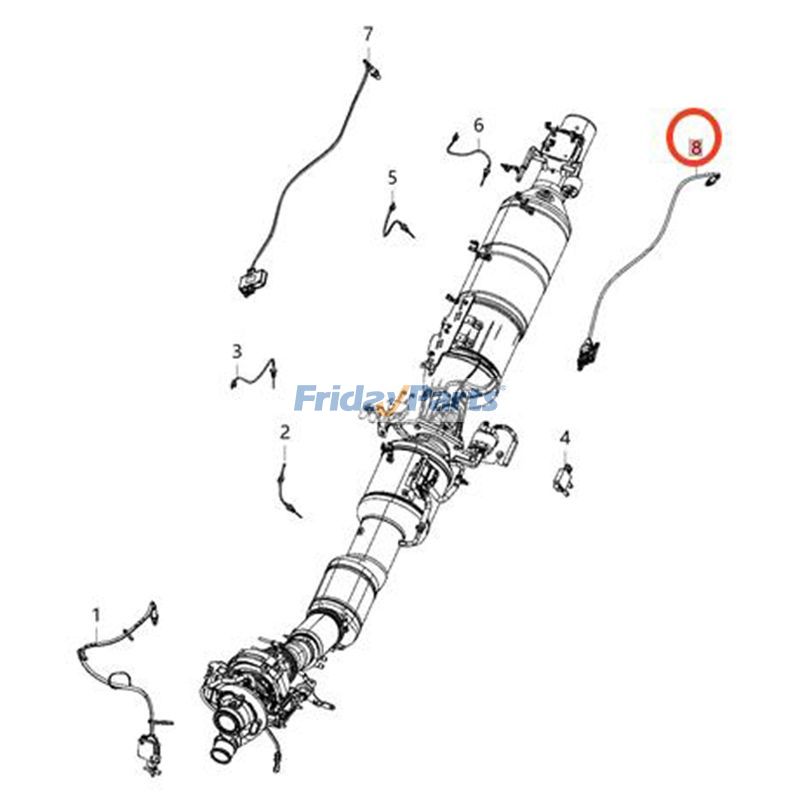 7
6
8
5
3
FridayParts
2
4
1