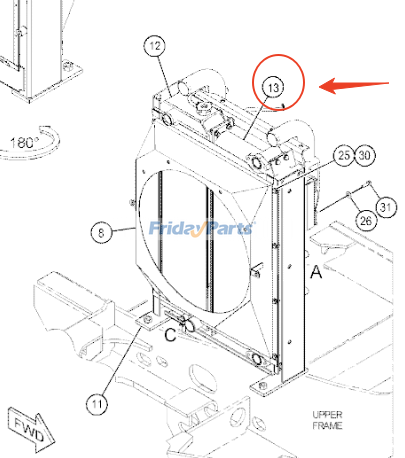 12
13
180°
25 30
31
26
8
FridayParts
A
C
11
FWD
UPPER FRAME