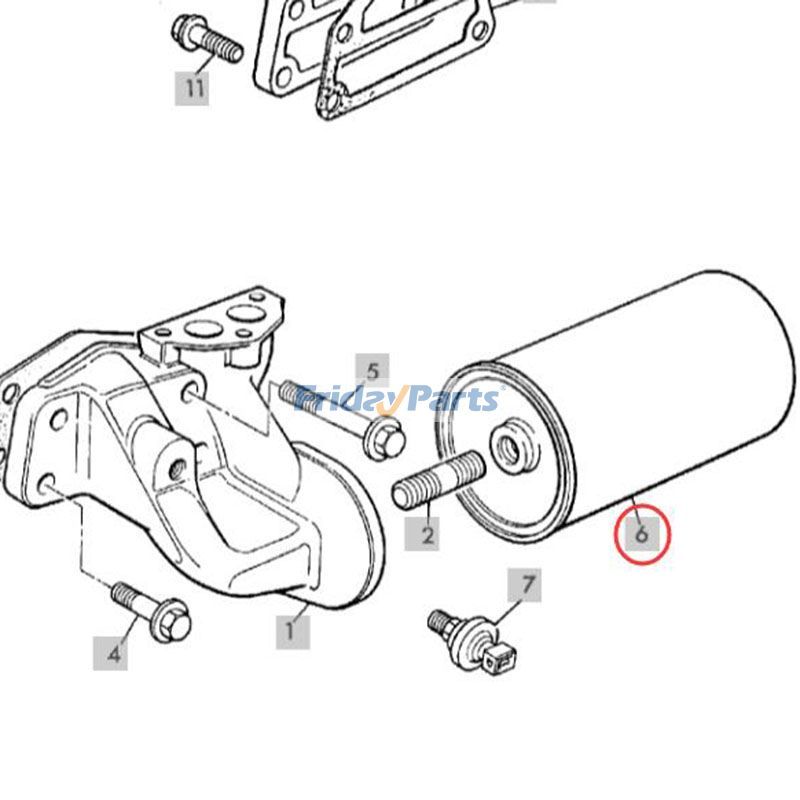 11

5

FridayParts

2

6

7

4

1