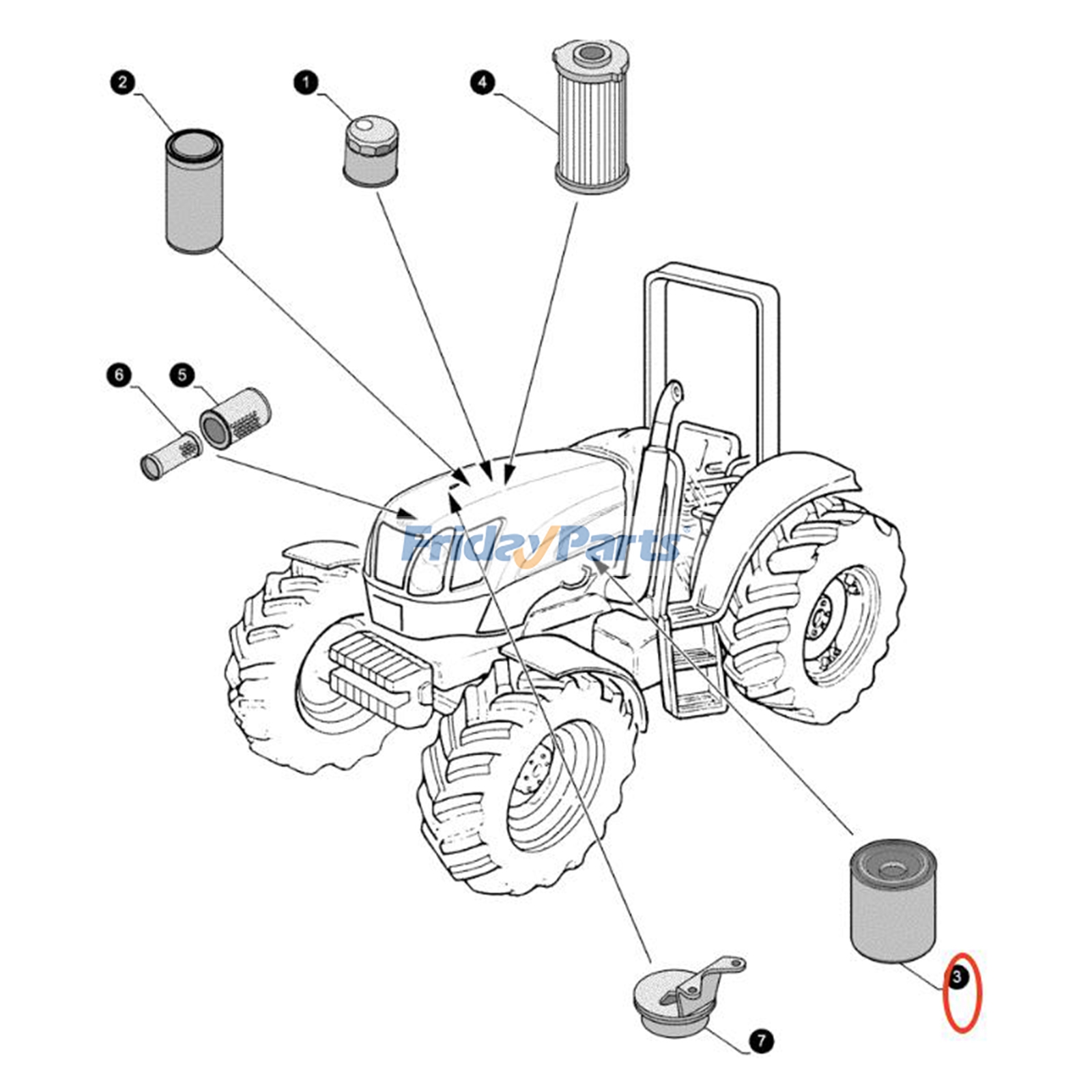 2
1
4
6
5
FridayParts
3
7