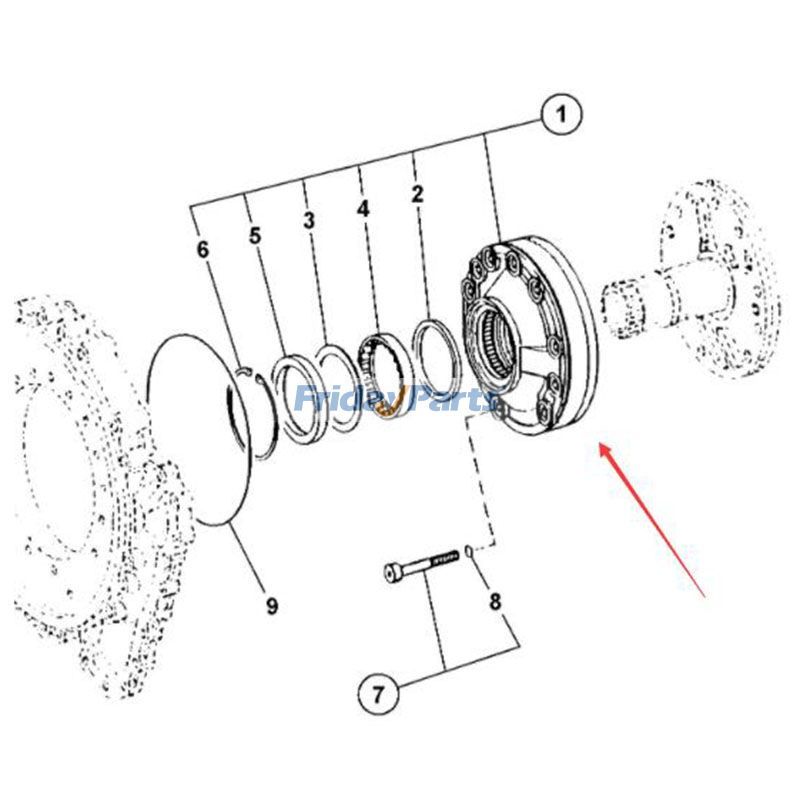 1
6
5
3
4
2
FridayParts
9
8
7