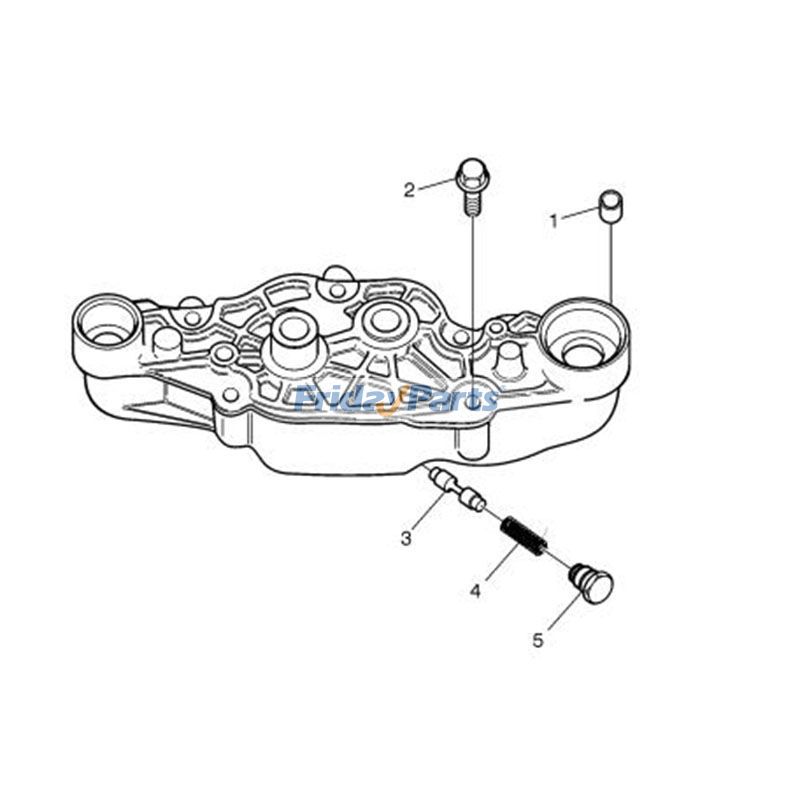 2
1
FridayParts
3
4
5