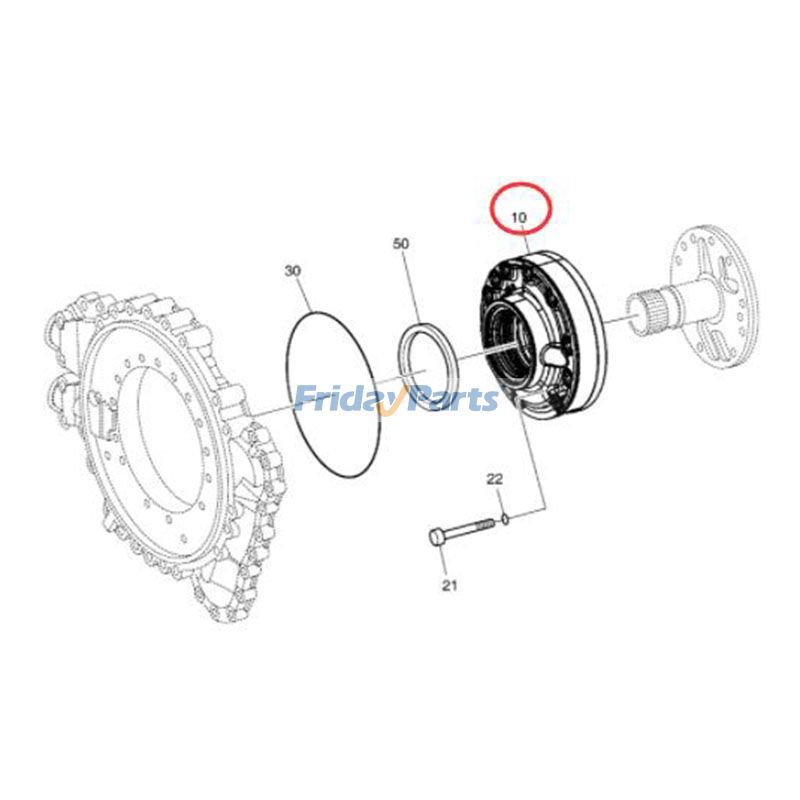 10
50
30
FridayParts
22
21