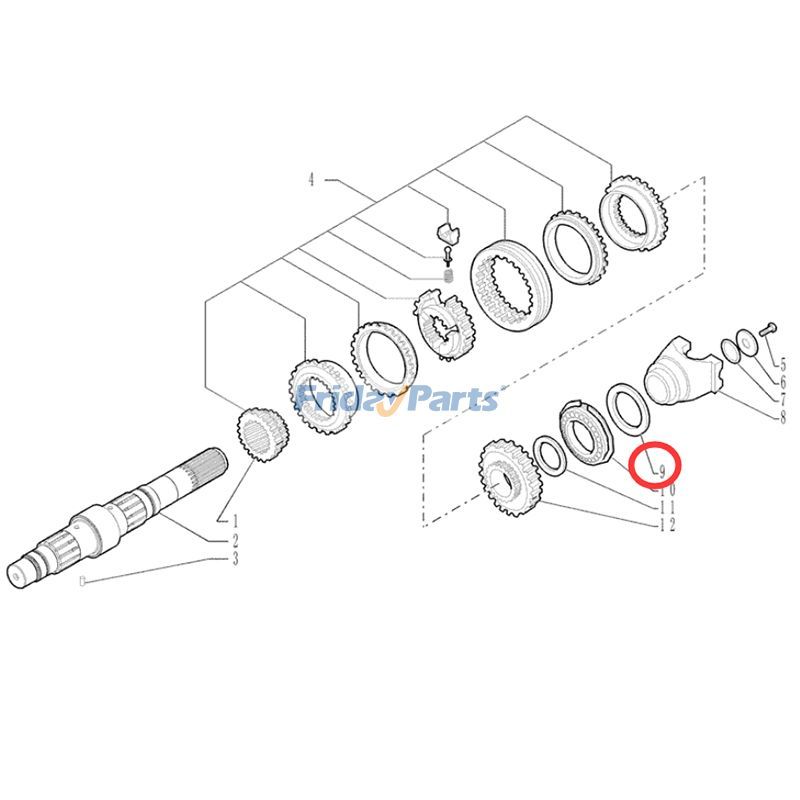 4
FridayParts
5
6
7
8
9
10
11
12
1
2
3