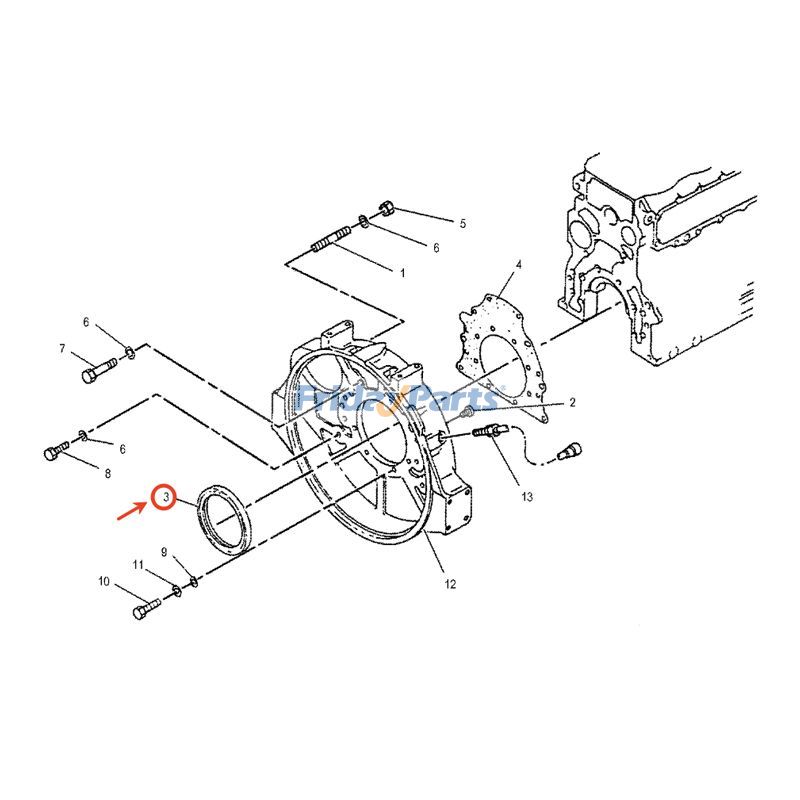 5
6
1
4
6
7
FridayParts
2
6
8
13
3
9
11
10
12