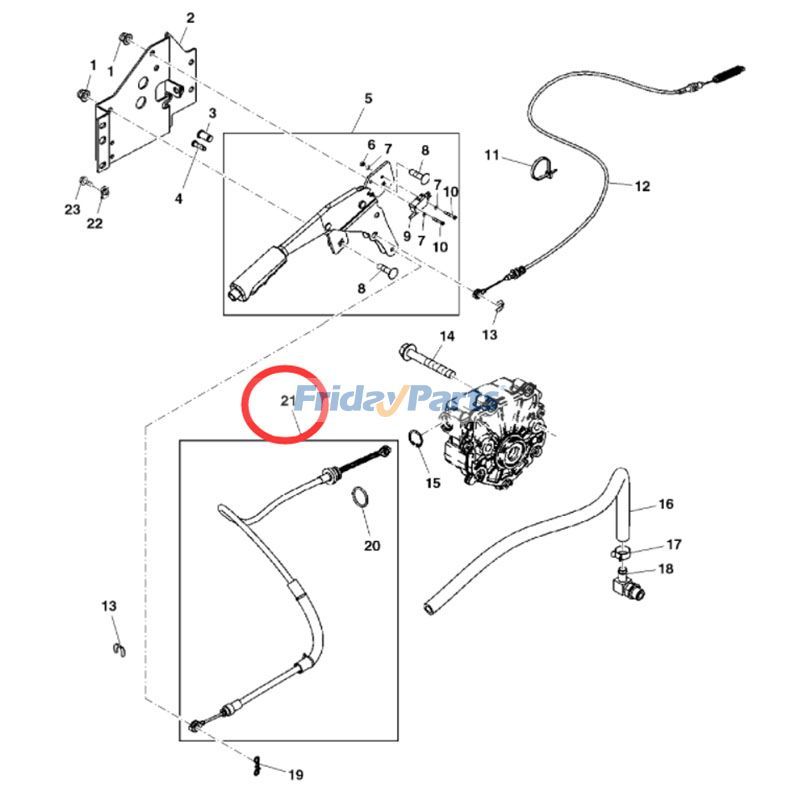 2
1
1
3
4
23
22
5
6
7
8
7
10
9
7
10
8
11
12
13
14
21
FridayParts
15
20
16
17
18
13
19