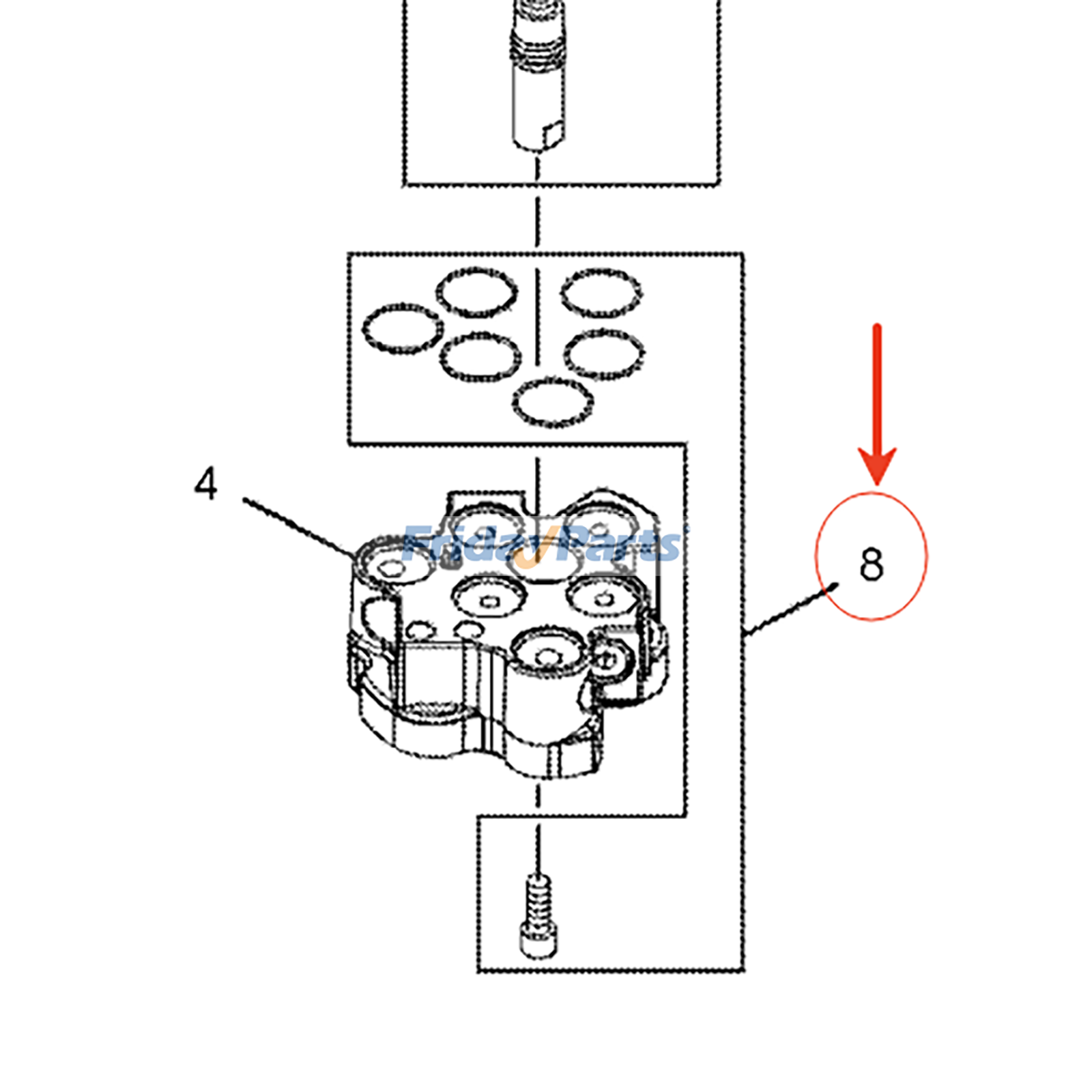 4

FridayParts

8