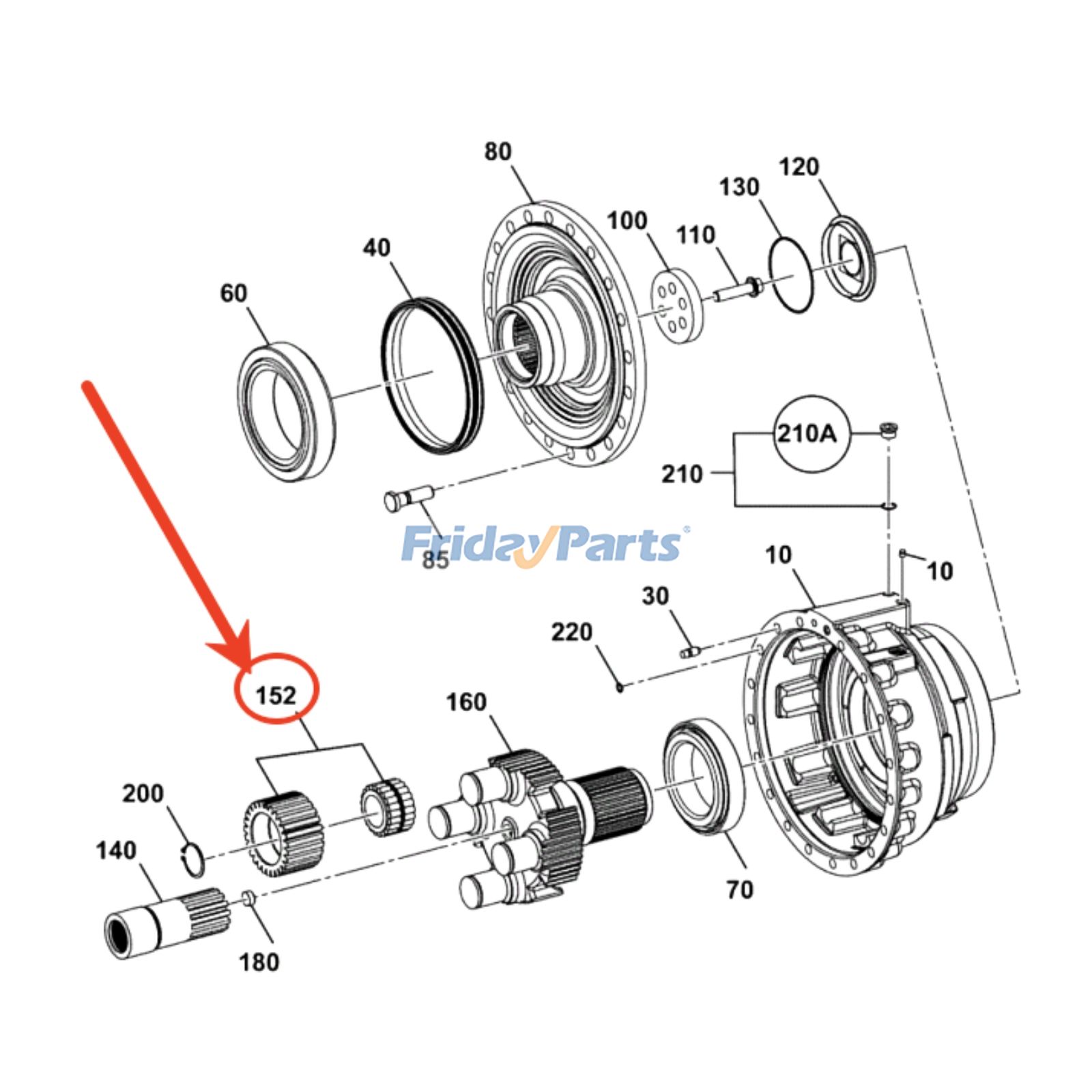 80
120
130
100
110
40
60
210A
210
FridayParts
85
10
10
30
220
152
160
200
140
70
180