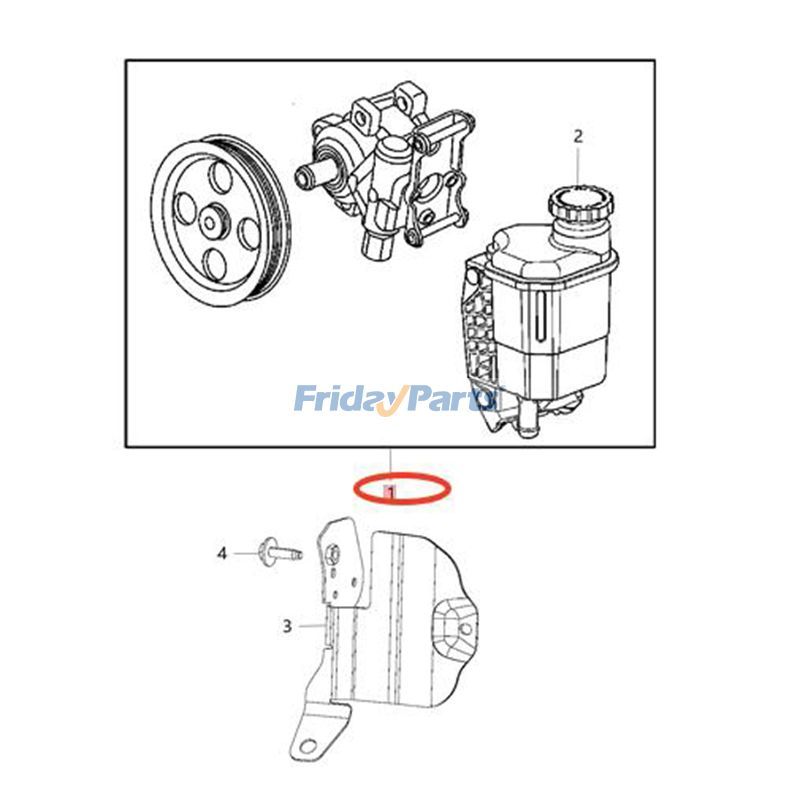 2

FridayParts

1

4

3