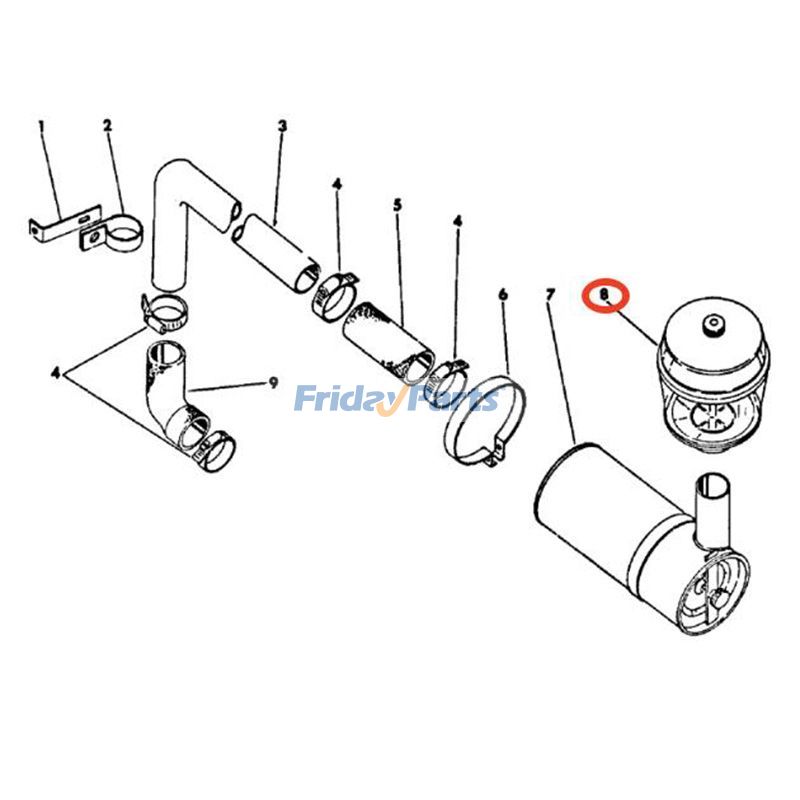 1
2
3
4
5
4
6
7
8
4
9
FridayParts