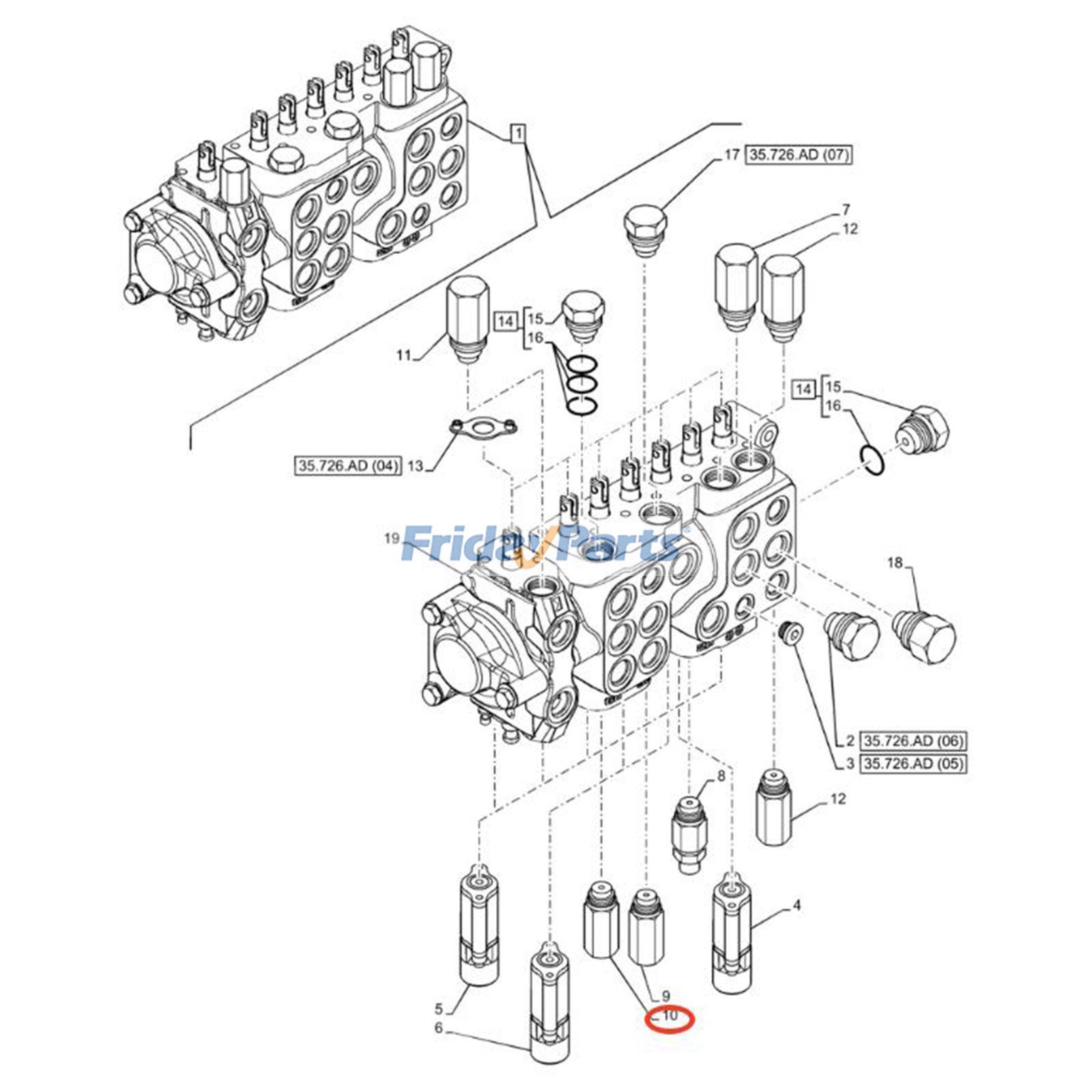 1

17 35.726.AD (07)

7

12

14 15

16

11

14 15

16

35.726.AD (04) 13

19

FridayParts

18

2 35.726.AD (06)

3 35.726.AD (05)

8

12

4

9

10

5

6