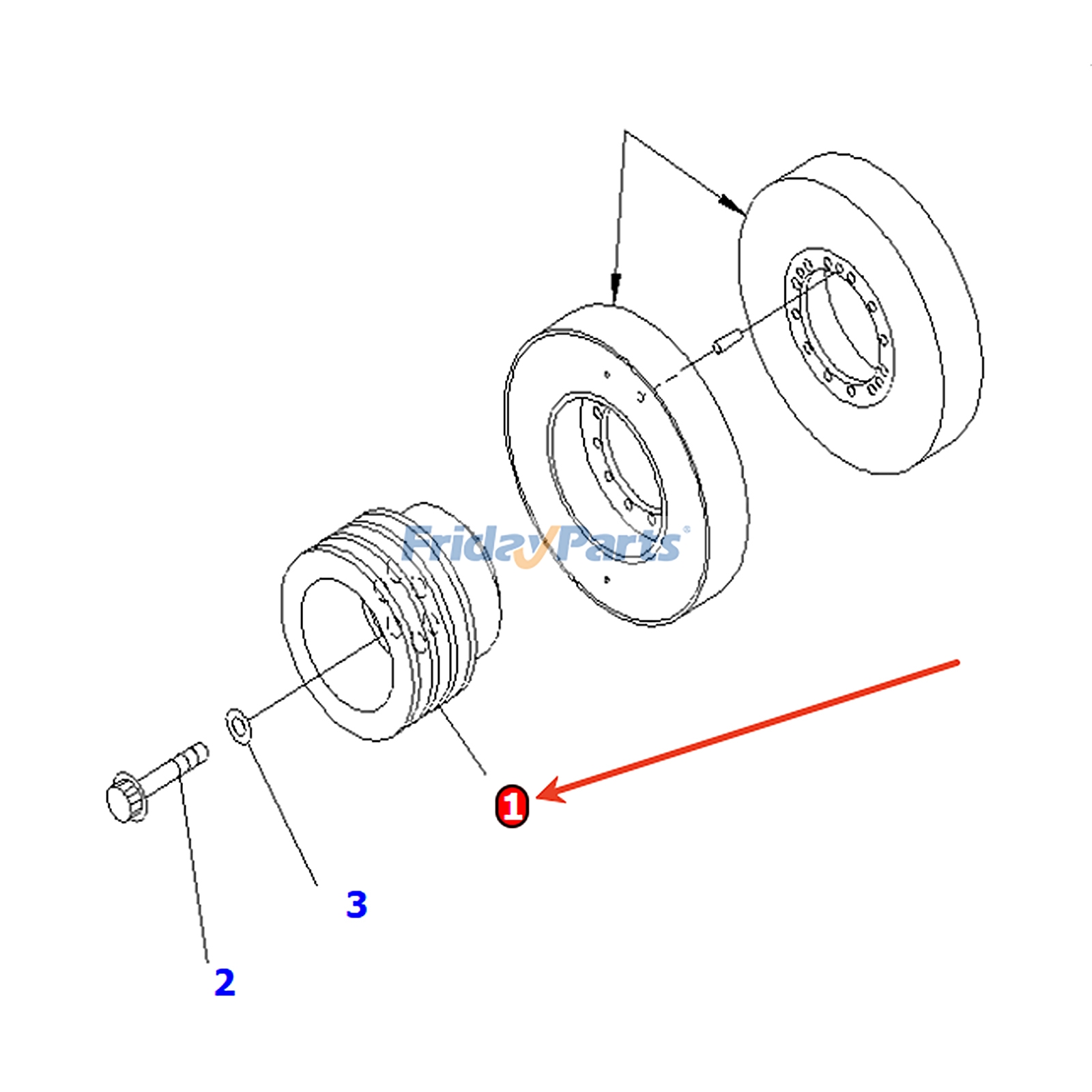 FridayParts®

1

3

2