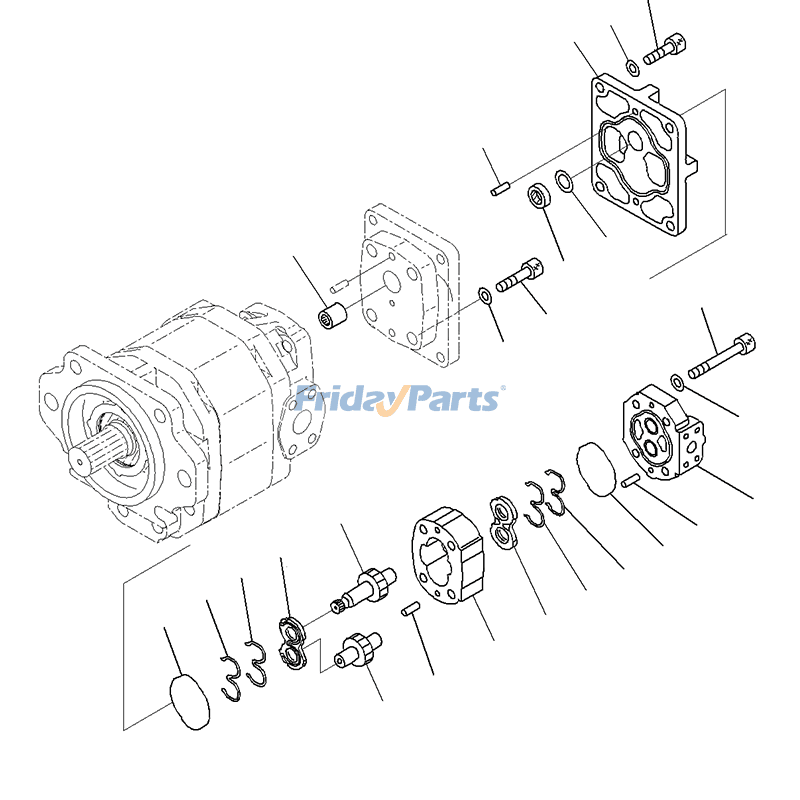 FridayParts®