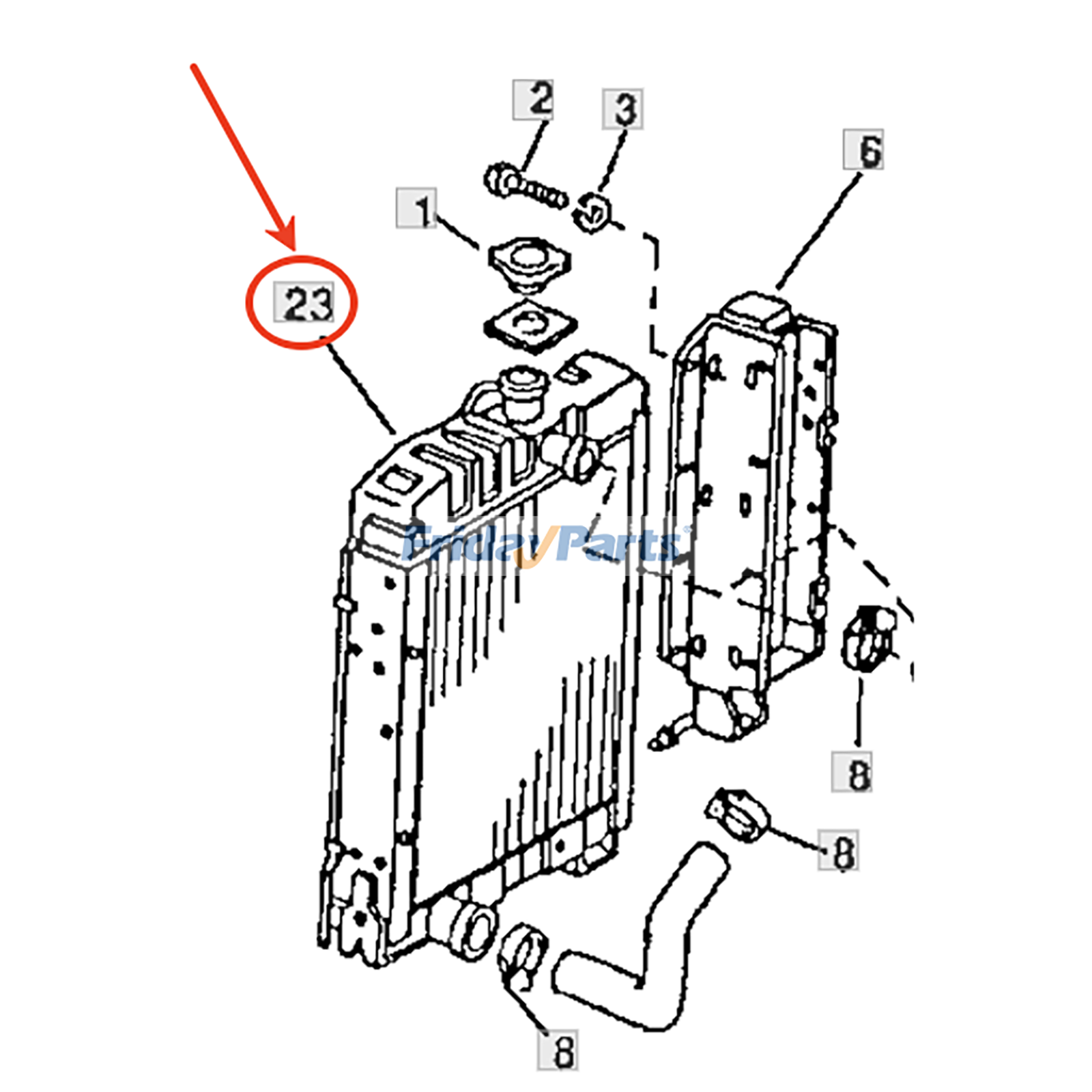 2
3
6
1
23
FridayParts
8
8
8