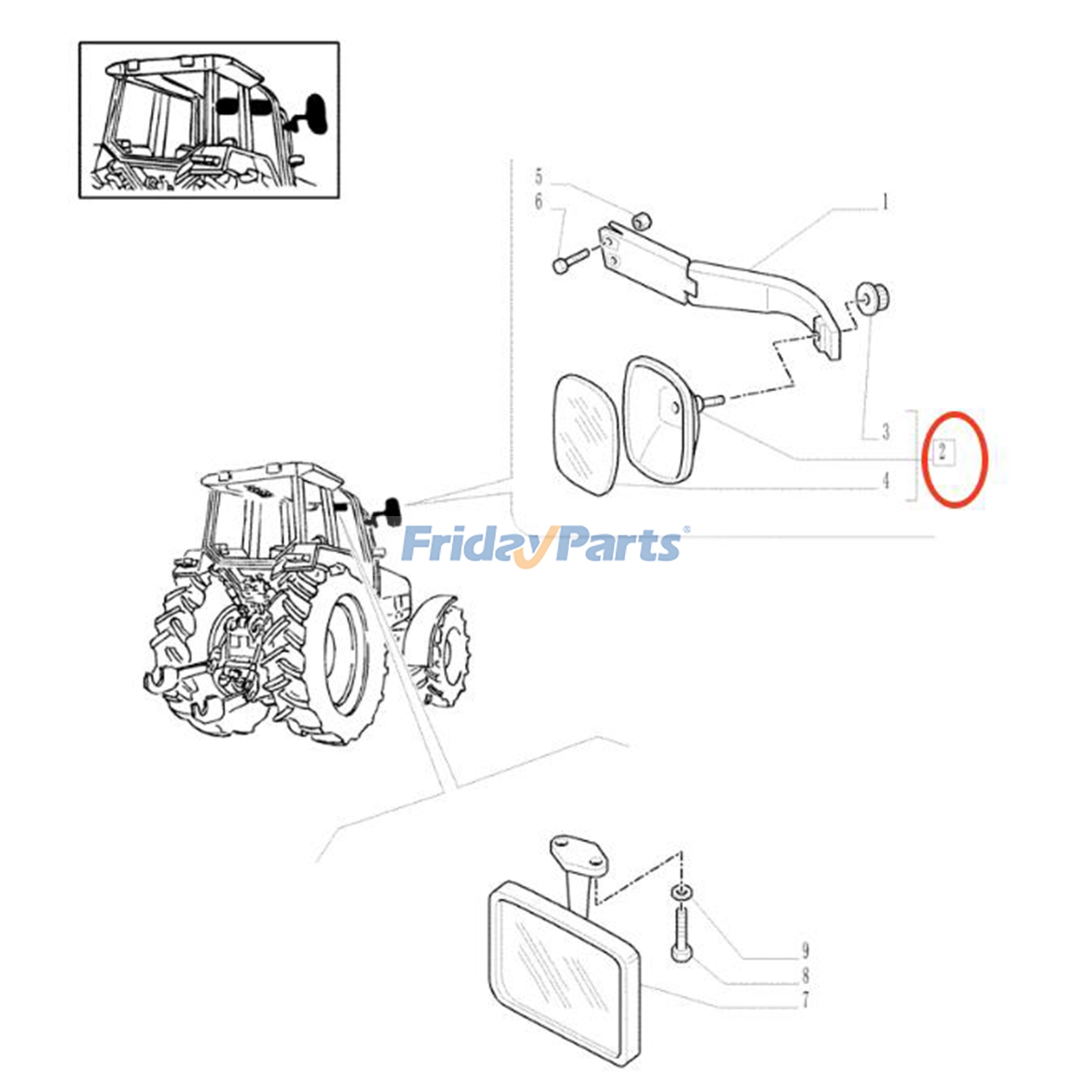 5
6
1
3
2
4
FridayParts®
9
8
7