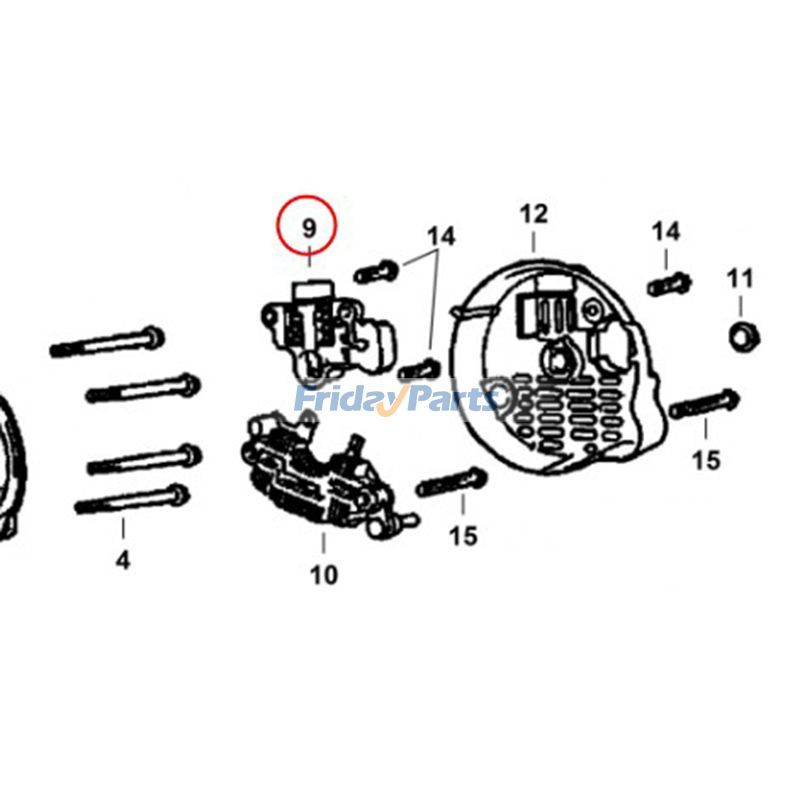 9
14
12
14
11
FridayParts
15
15
4
10