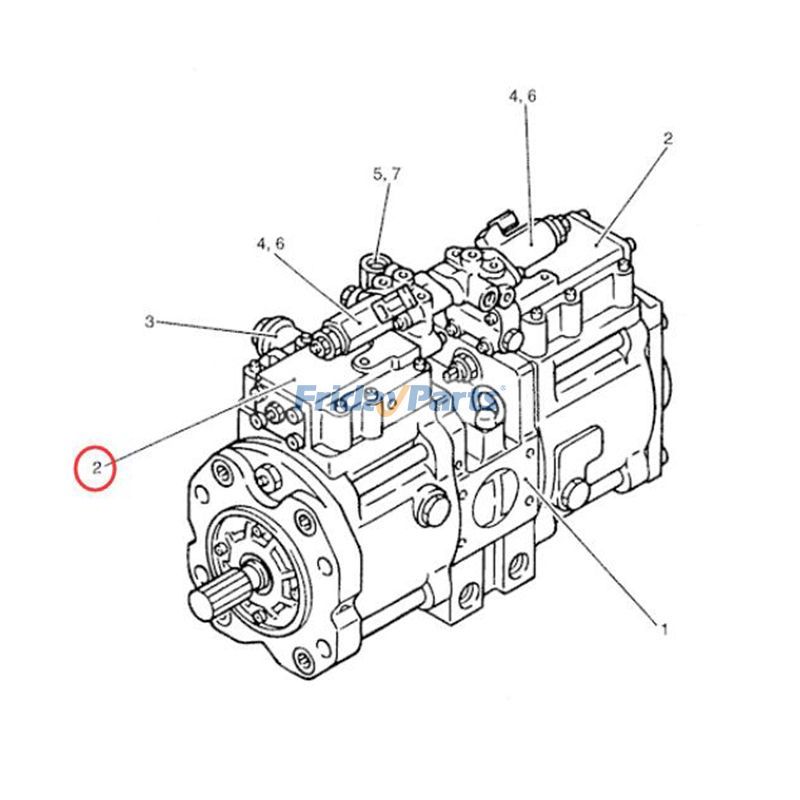 4, 6

2

5, 7

4, 6

3

FridayParts

2

1