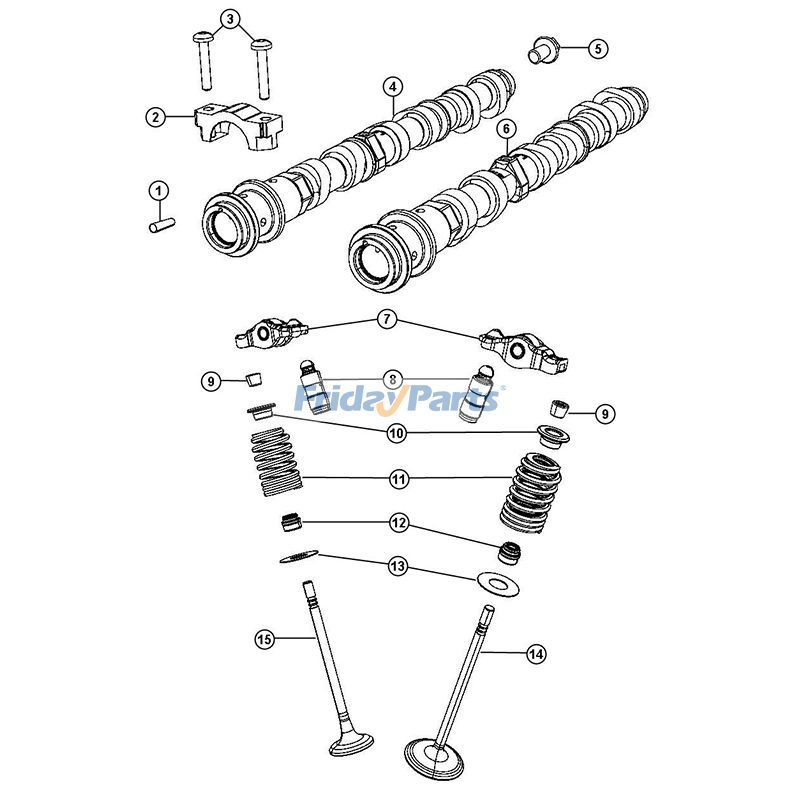 3
5
4
2
6
1
7
9
8
FridayParts
9
10
11
12
13
15
14