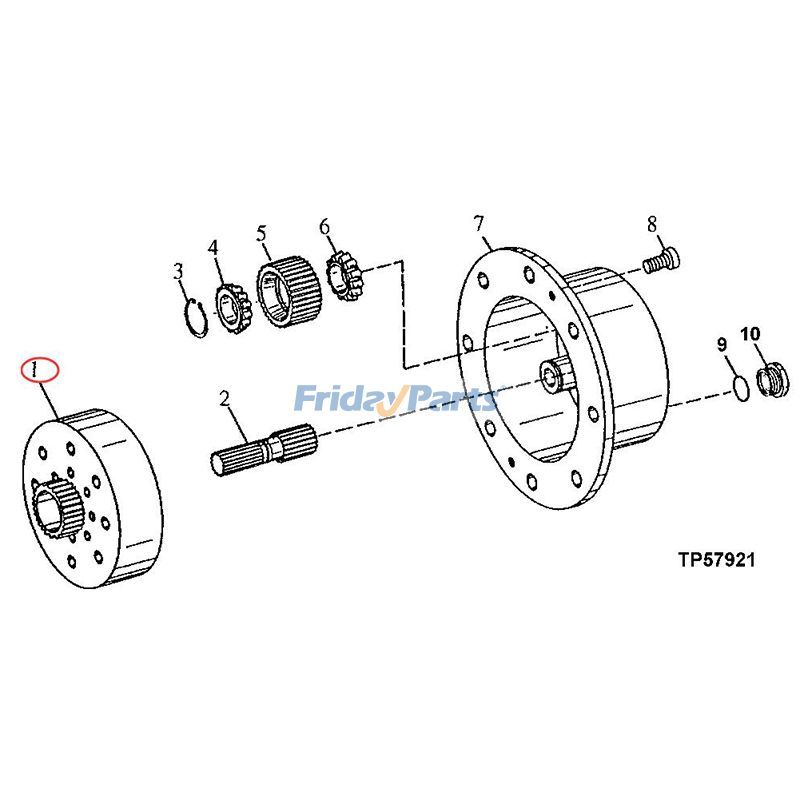 3
4
5
6
7
8
9
10
1
2
FridayParts
TP57921