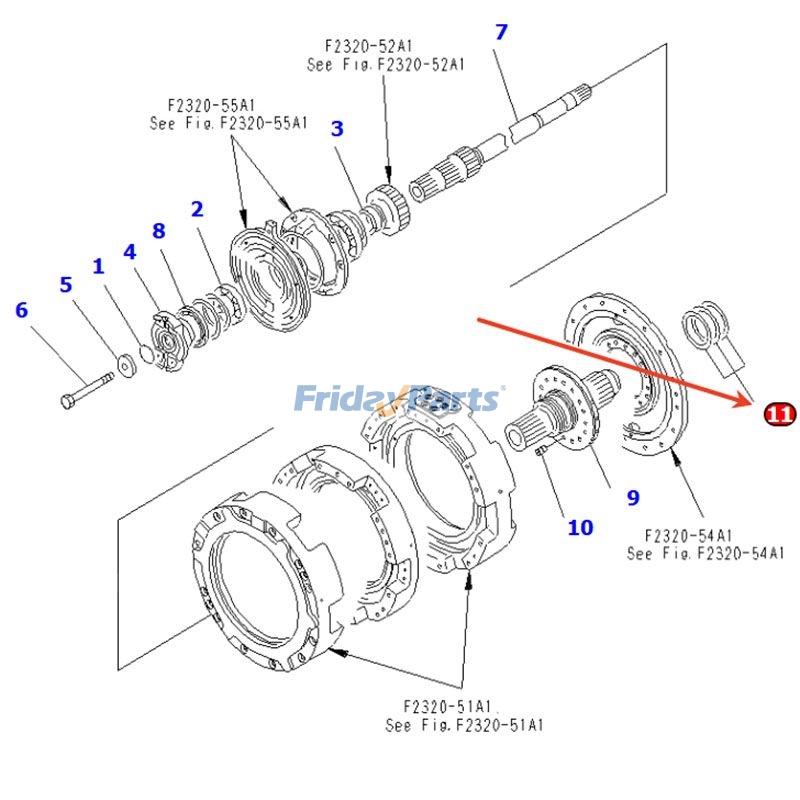 F2320-52A1
See Fig.F2320-52A1

7

F2320-55A1
See Fig.F2320-55A1

3

2

8

4

1

5

6

FridayParts

11

9

10

F2320-54A1
See Fig.F2320-54A1

F2320-51A1
See Fig.F2320-51A1