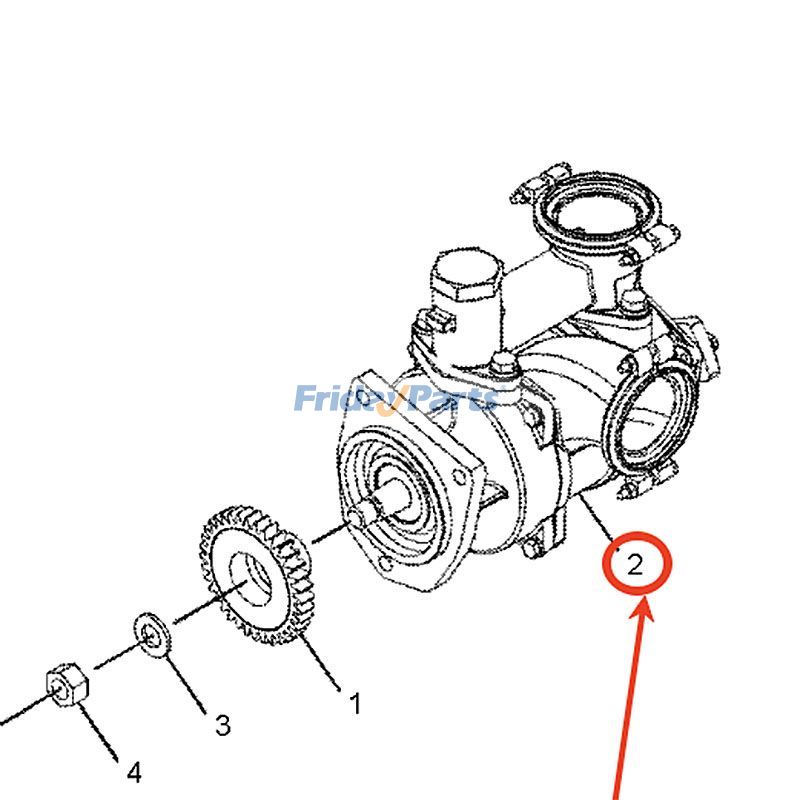 FridayParts

2

1

3

4