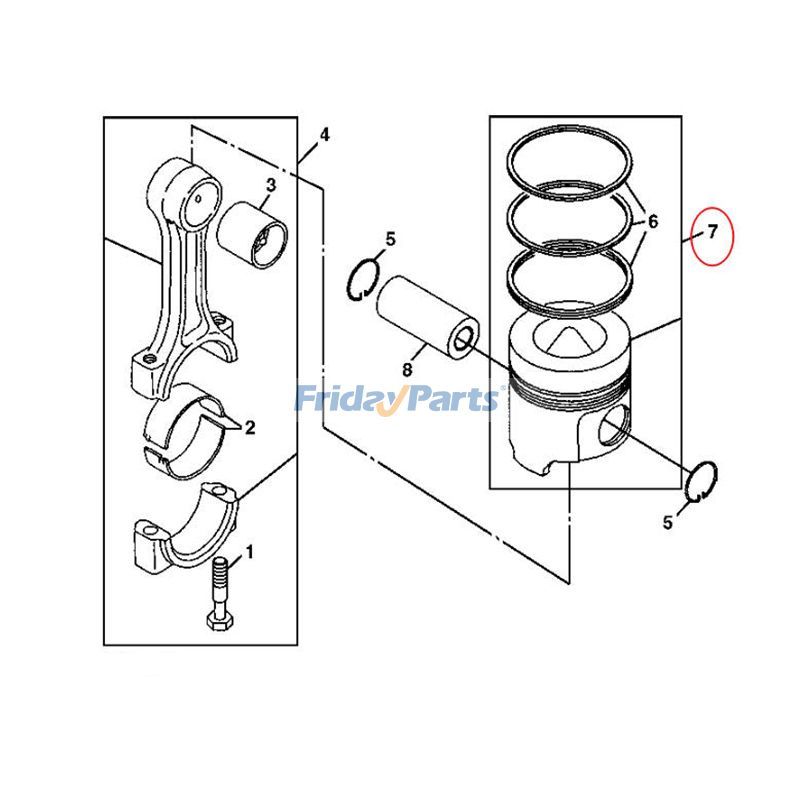 4
3
5
6
7
8
FridayParts
2
5
1