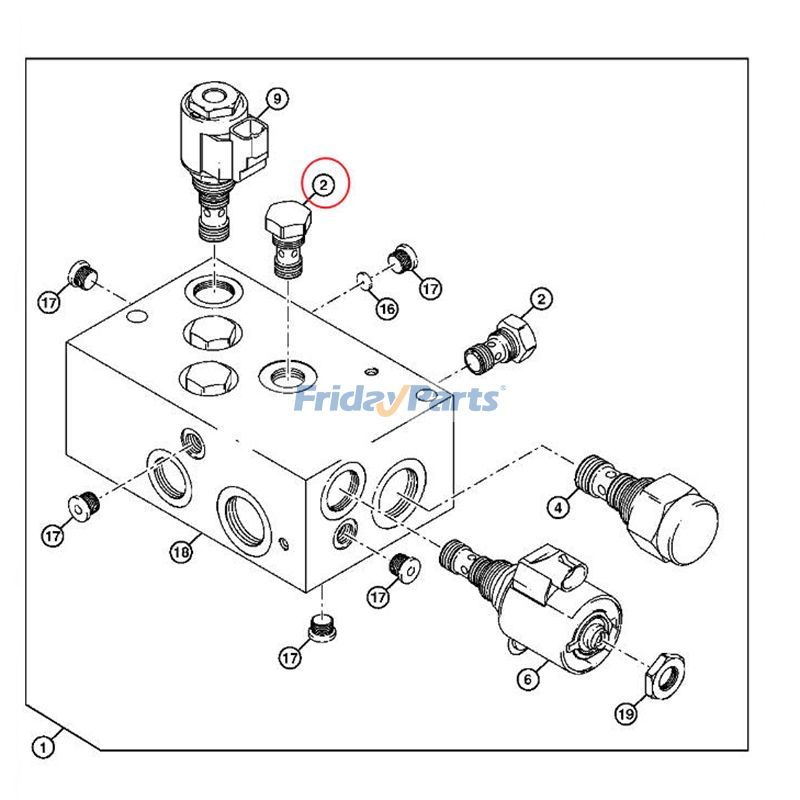 9
2
17
17
16
2
FridayParts
4
17
18
17
17
6
19
1