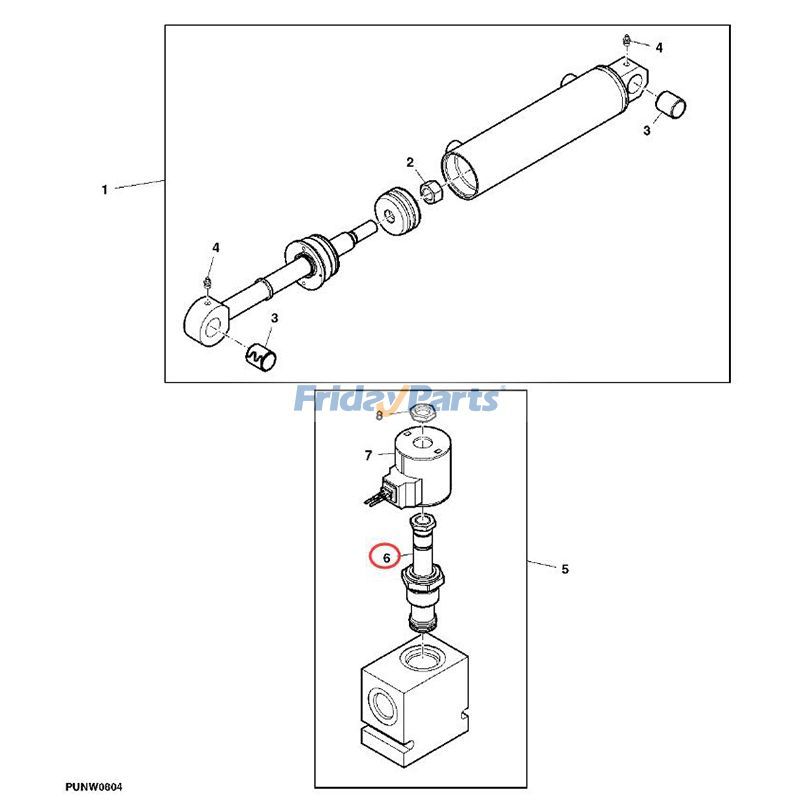 4
3
2
1
4
3
FridayParts
8
7
6
5
PUNW0604